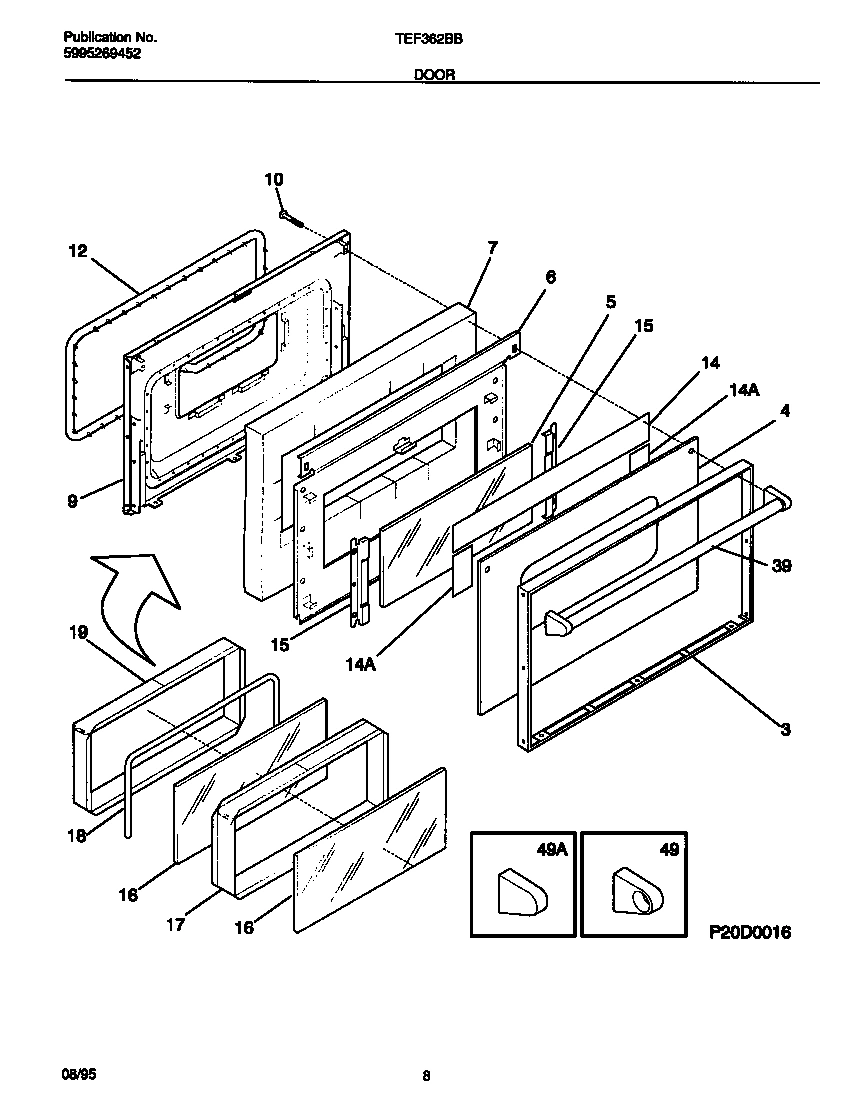 Publication No.
5995269452

TEF362BB

DOOR

10
12
7
6
5
15
14
14A
4
9
39
19
15
14A
3
18
16
17
16
49A
49
P20D0016

08/95

8