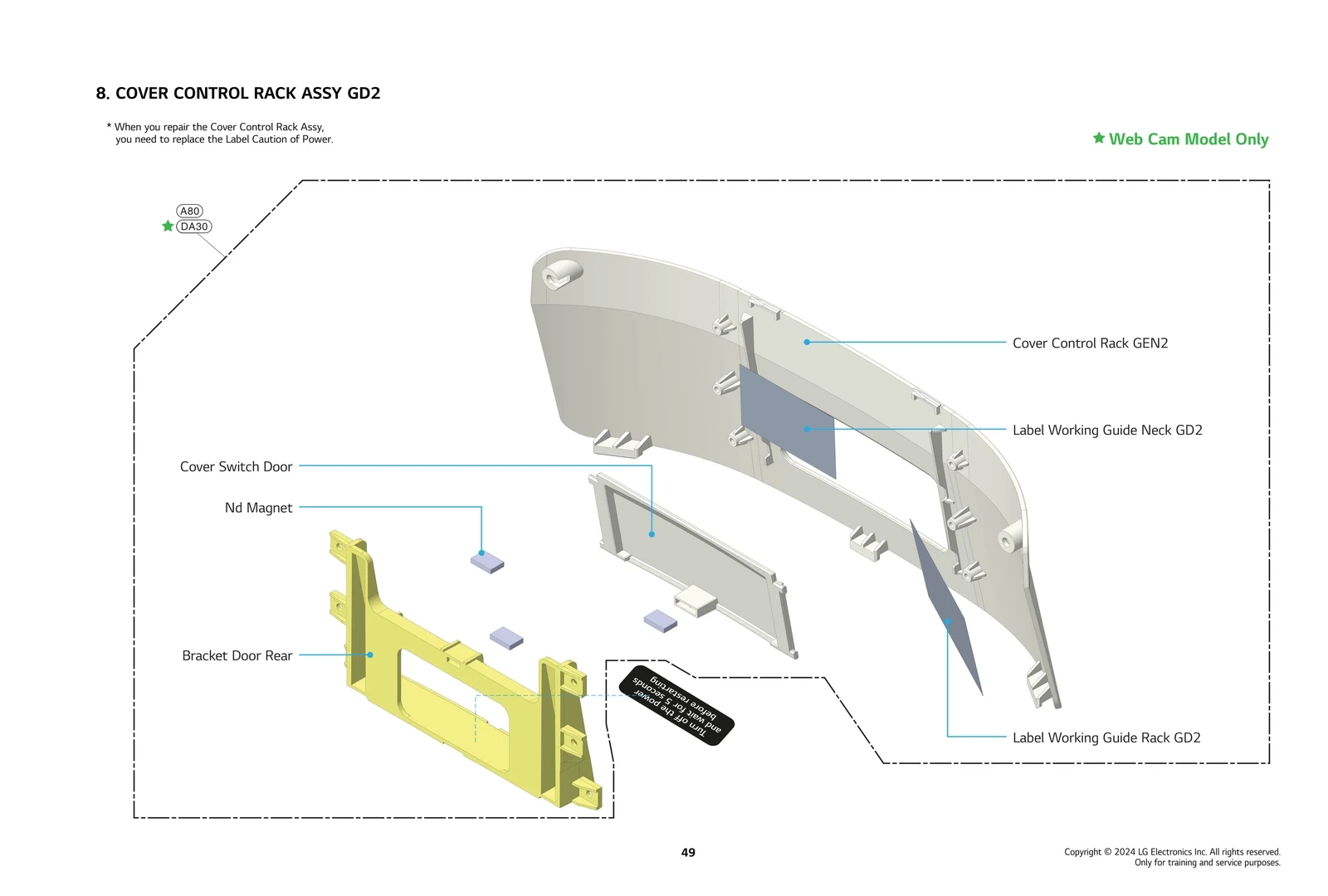 8. COVER CONTROL RACK ASSY GD2

* When you repair the Cover Control Rack Assy, you need to replace the Label Caution of Power.

★ Web Cam Model Only

A80
★ DA30

Cover Control Rack GEN2

Label Working Guide Neck GD2

Cover Switch Door

Nd Magnet

Bracket Door Rear

Turn off the power and wait for 5 seconds before restarting

Label Working Guide Rack GD2

49

Copyright © 2024 LG Electronics Inc. All rights reserved. Only for training and service purposes.