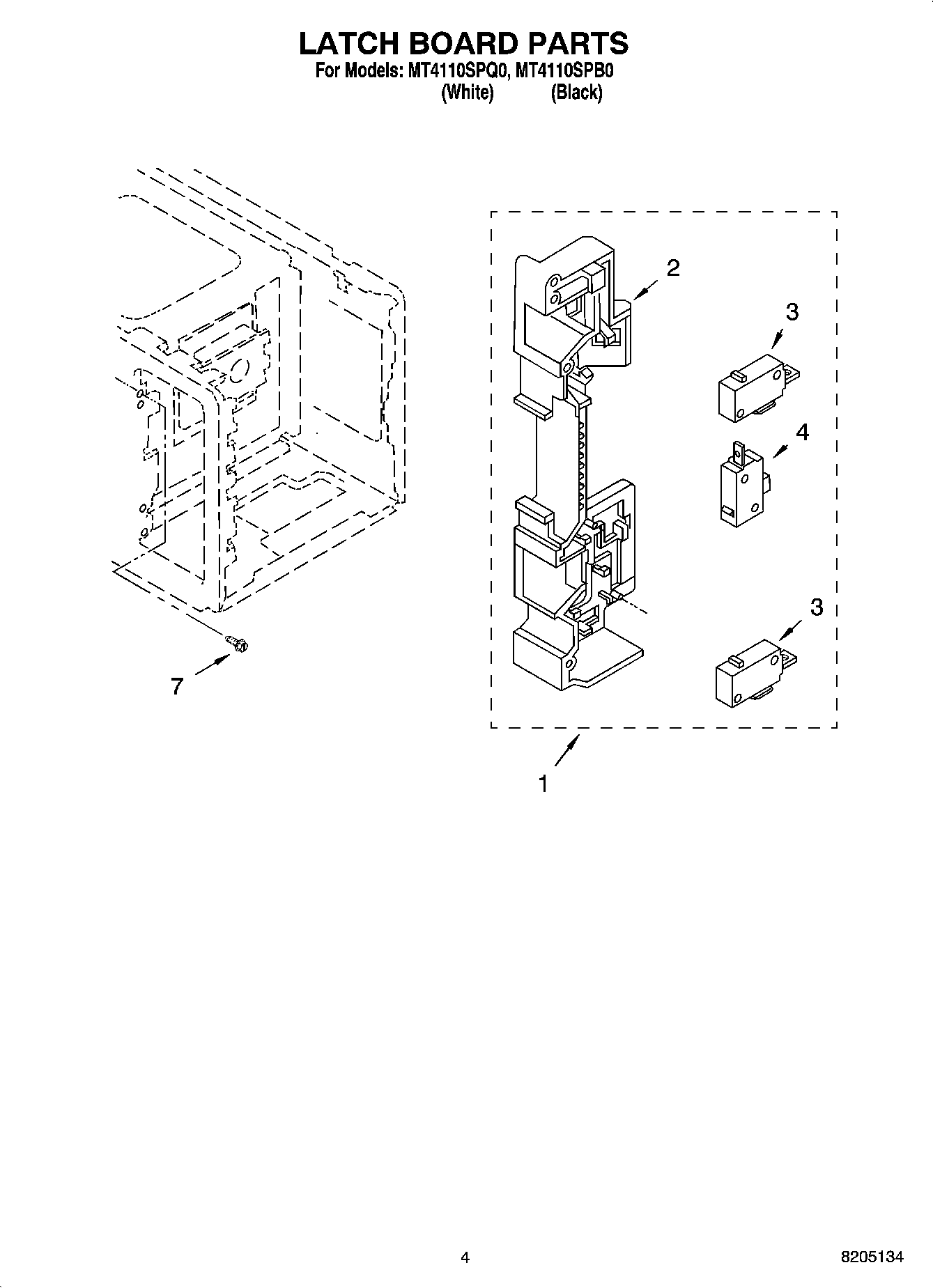 LATCH BOARD PARTS
For Models: MT4110SPQ0, MT4110SPB0
(White) (Black)

2

3

4

3

7

1

4

8205134