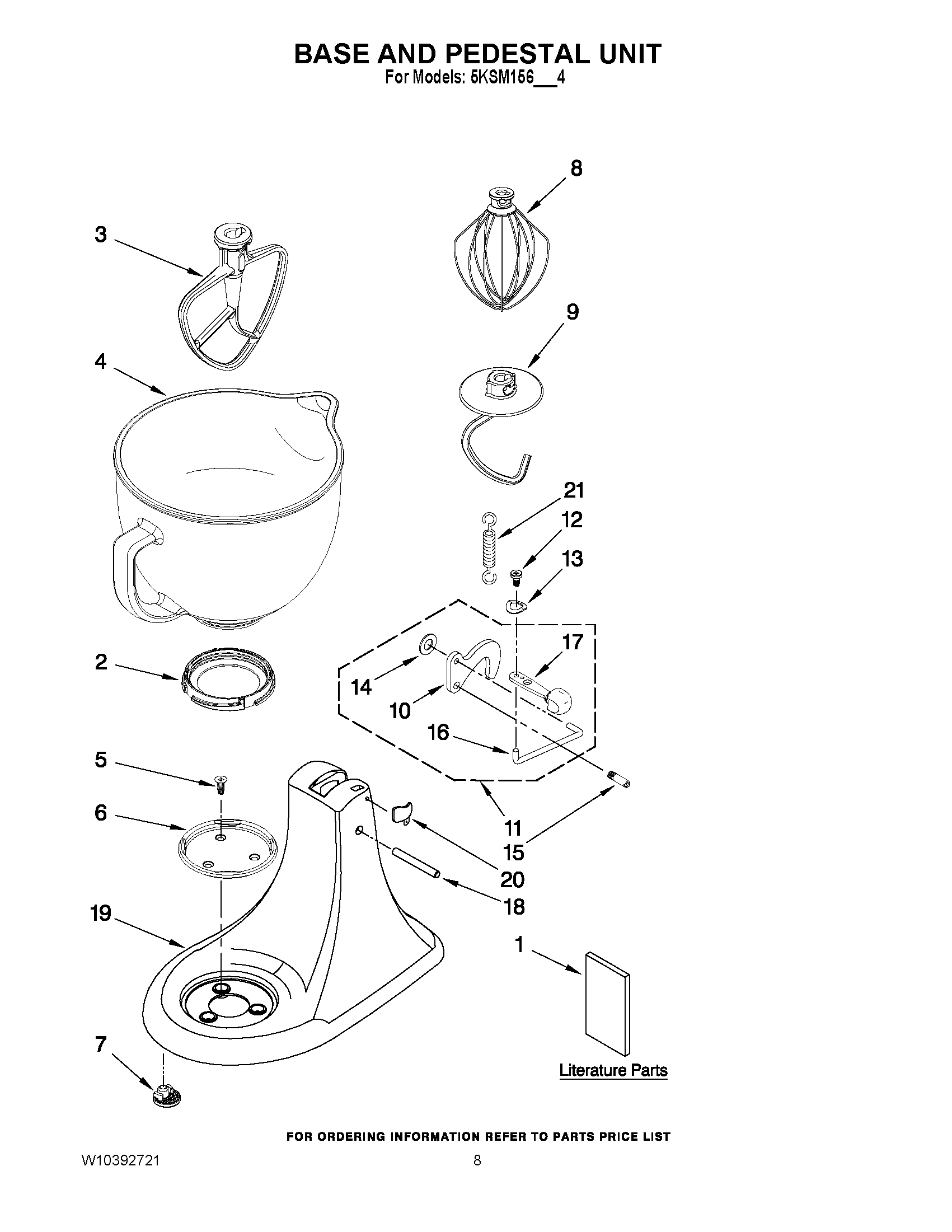 BASE AND PEDESTAL UNIT
For Models: 5KSM156__4

8
3
9
4
21
12
13
17
2
14
10
16
5
6
11
15
20
18
19
1
7
Literature Parts

FOR ORDERING INFORMATION REFER TO PARTS PRICE LIST
W10392721
8