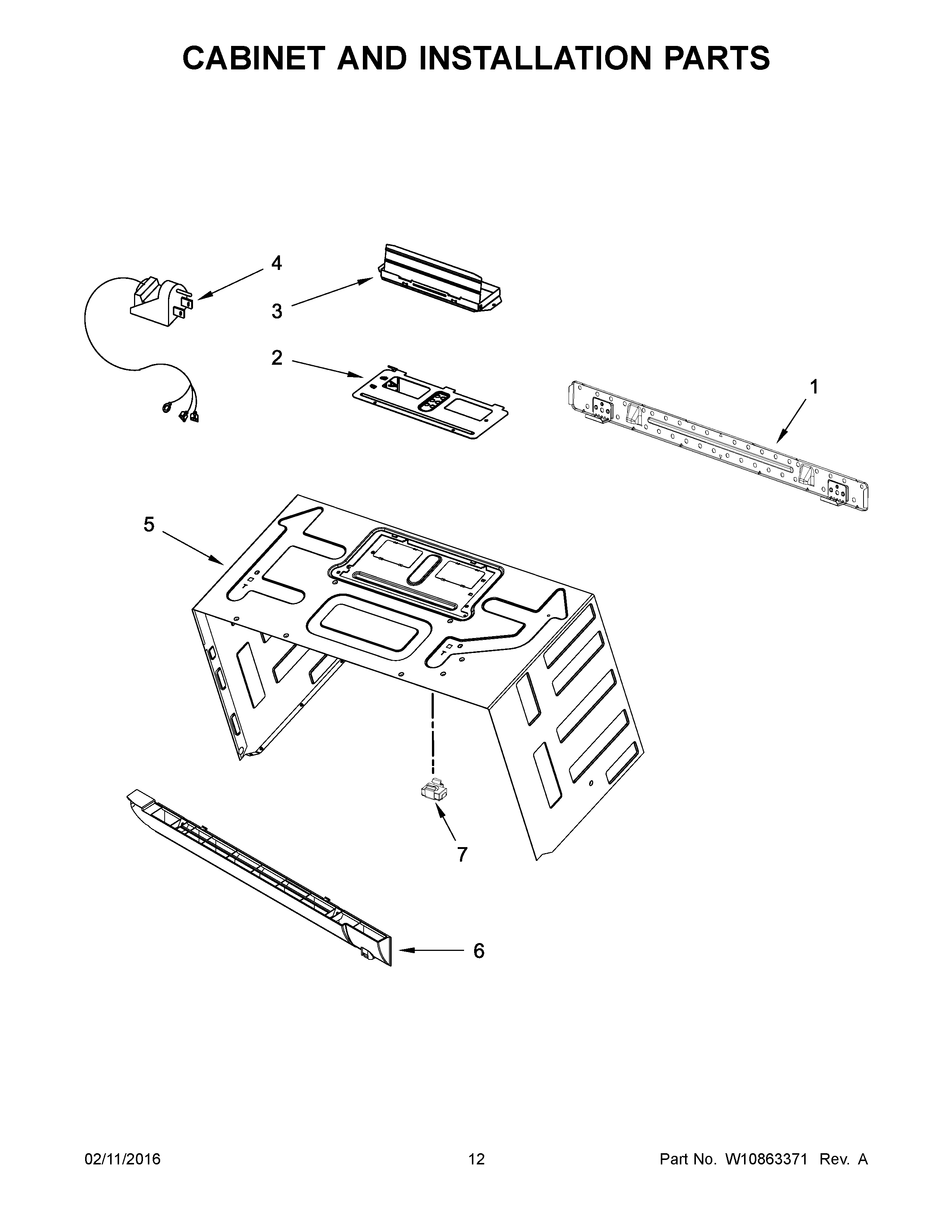 CABINET AND INSTALLATION PARTS

4

3

2

1

5

7

6

02/11/2016

12

Part No. W10863371 Rev. A