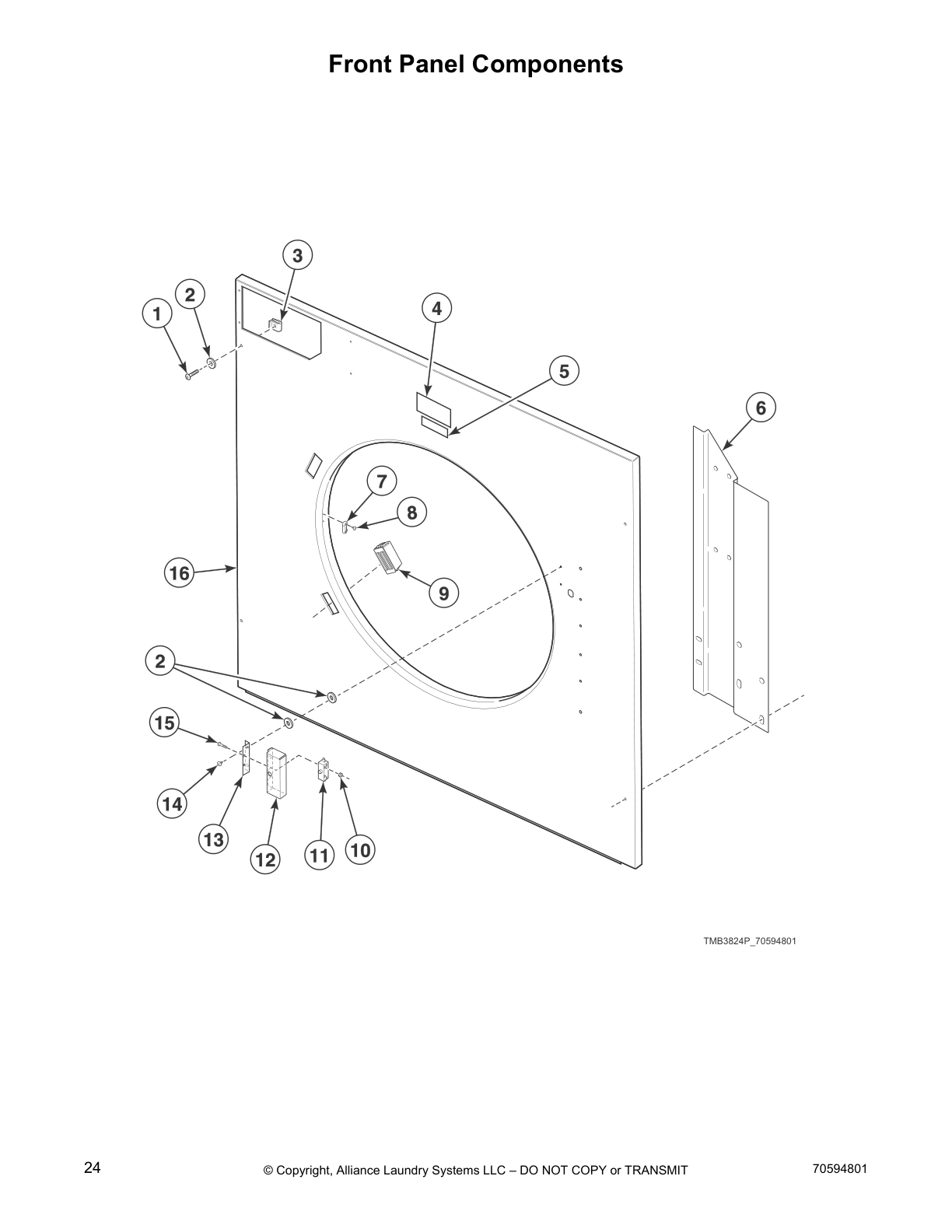 Front Panel Components

3
2
1
4
5
6
7
8
16
9
2
15
14
13
12
11
10

TMB3824P_70594801

24

© Copyright, Alliance Laundry Systems LLC – DO NOT COPY or TRANSMIT

70594801