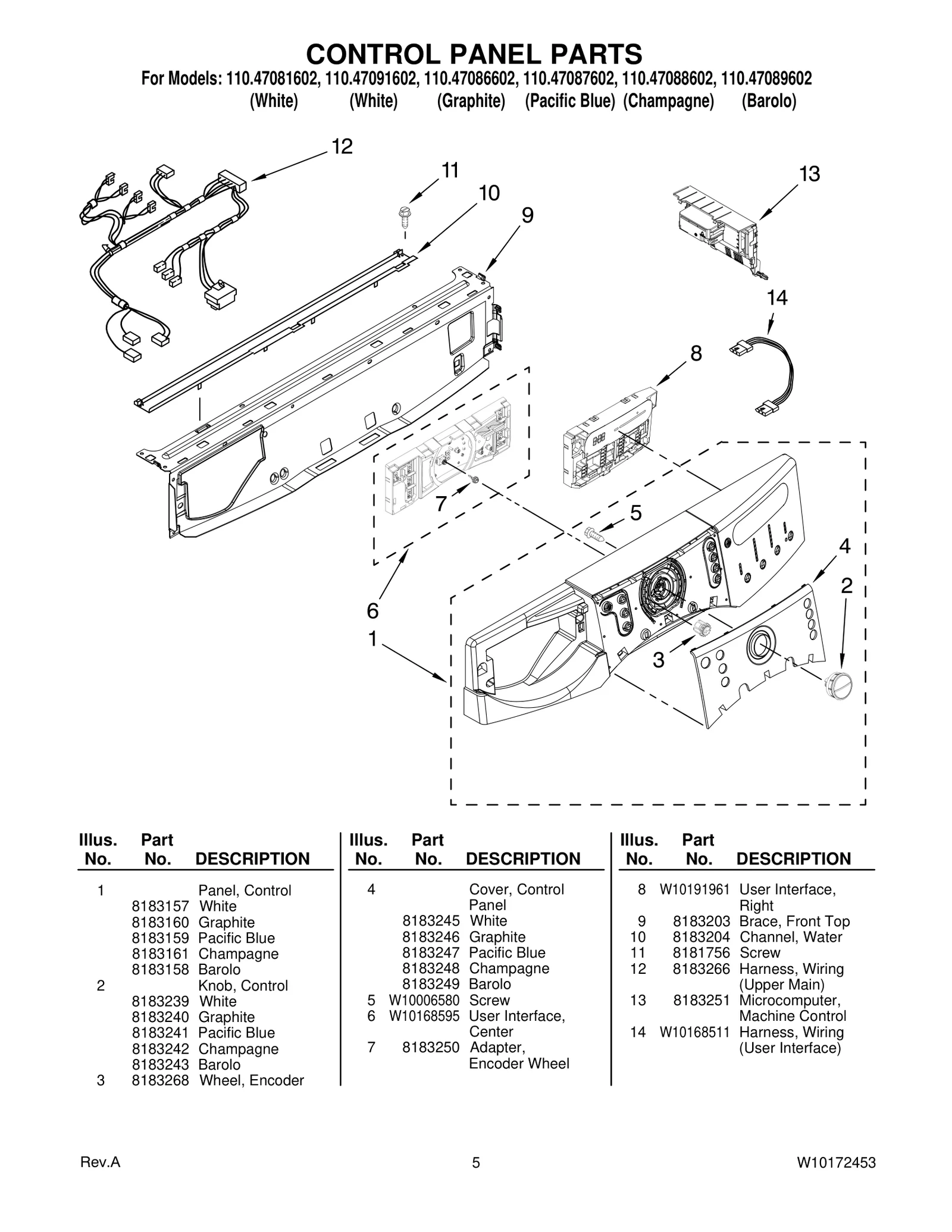 CONTROL PANEL PARTS

For Models: 110.47081602, 110.47091602, 110.47086602, 110.47087602, 110.47088602, 110.47089602
(White) (White) (Graphite) (Pacific Blue) (Champagne) (Barolo)

12
11
10
9
13
14
8
7
5
4
2
6
1
3

| Illus. No. | Part No. | DESCRIPTION |
|---|---|---|
| 1 | | Panel, Control |
| | 8183157 | White |
| | 8183160 | Graphite |
| | 8183159 | Pacific Blue |
| | 8183161 | Champagne |
| | 8183158 | Barolo |
| 2 | | Knob, Control |
| | 8183239 | White |
| | 8183240 | Graphite |
| | 8183241 | Pacific Blue |
| | 8183242 | Champagne |
| | 8183243 | Barolo |
| 3 | 8183268 | Wheel, Encoder |

| Illus. No. | Part No. | DESCRIPTION |
|---|---|---|
| 4 | | Cover, Control Panel |
| | 8183245 | White |
| | 8183246 | Graphite |
| | 8183247 | Pacific Blue |
| | 8183248 | Champagne |
| | 8183249 | Barolo |
| 5 | W10006580 | Screw |
| 6 | W10168595 | User Interface, Center |
| 7 | 8183250 | Adapter, Encoder Wheel |

| Illus. No. | Part No. | DESCRIPTION |
|---|---|---|
| 8 | W10191961 | User Interface, Right |
| 9 | 8183203 | Brace, Front Top |
| 10 | 8183204 | Channel, Water |
| 11 | 8181756 | Screw |
| 12 | 8183266 | Harness, Wiring (Upper Main) |
| 13 | 8183251 | Microcomputer, Machine Control |
| 14 | W10168511 | Harness, Wiring (User Interface) |

Rev.A 5 W10172453