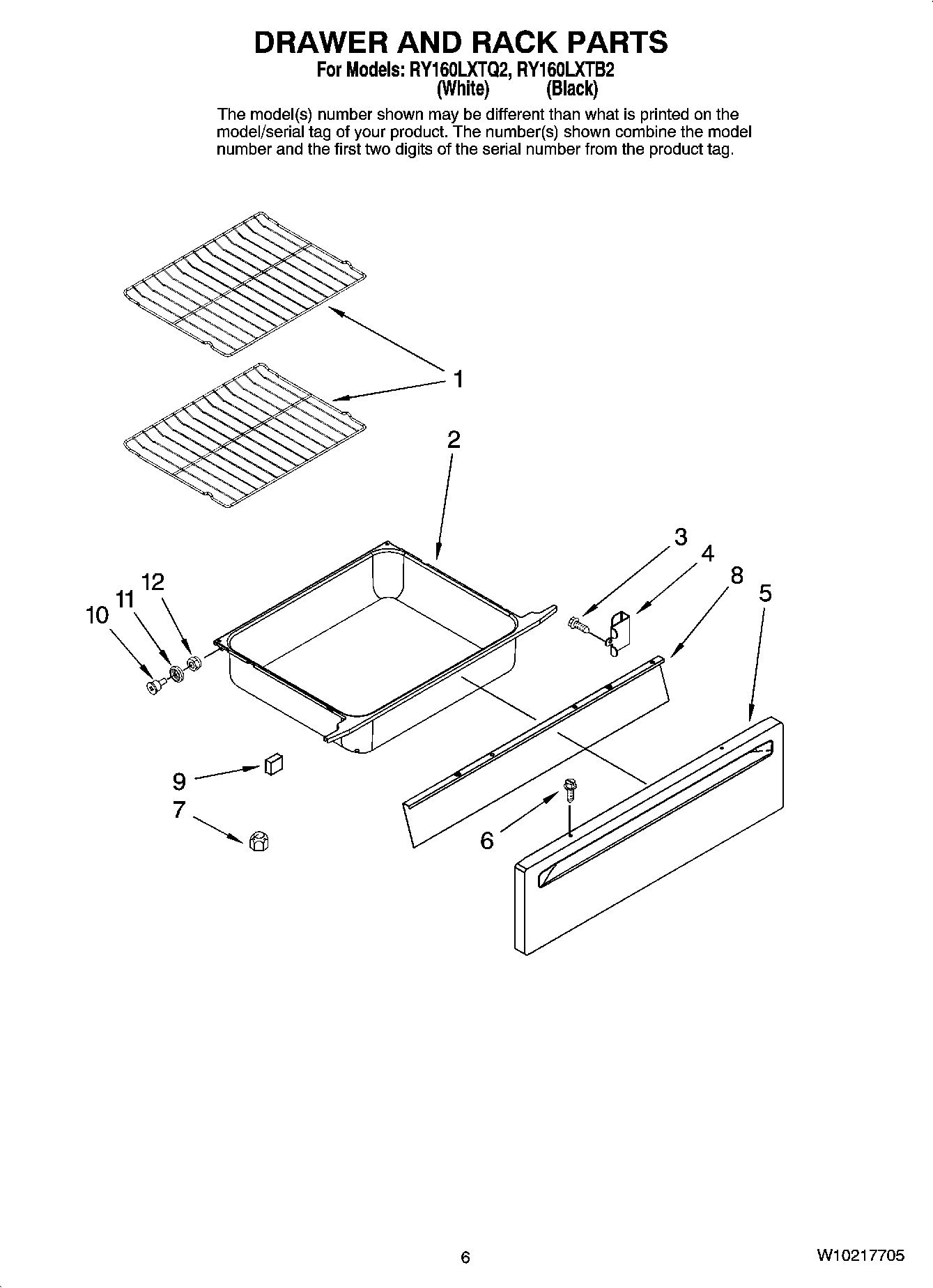 DRAWER AND RACK PARTS
For Models: RY160LXTQ2, RY160LXTB2
(White) (Black)

The model(s) number shown may be different than what is printed on the model/serial tag of your product. The number(s) shown combine the model number and the first two digits of the serial number from the product tag.

1
2
3
4
8
5
12
11
10
9
7
6

6

W10217705