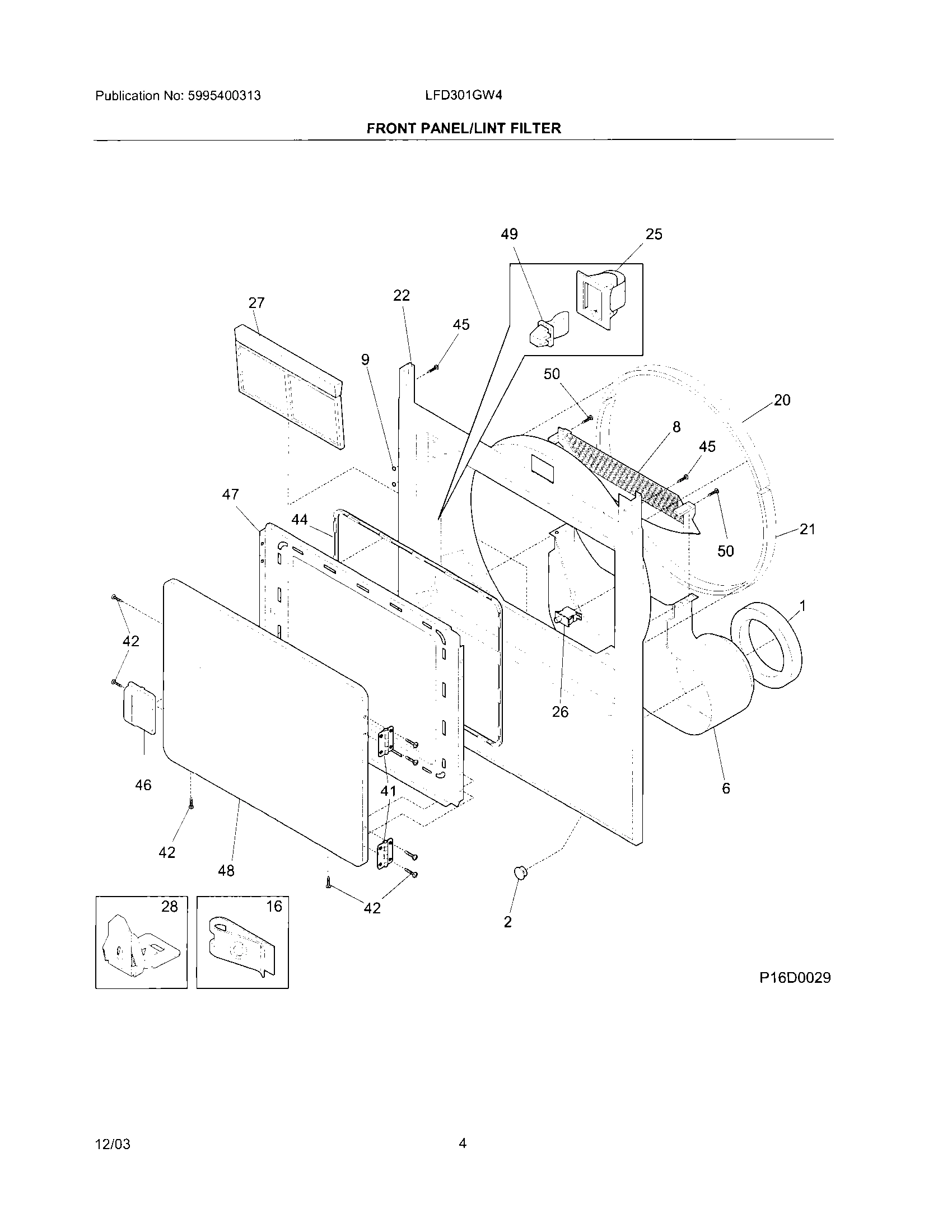 Publication No: 5995400313

LFD301GW4

FRONT PANEL/LINT FILTER

49
25
27
22
45
9
50
20
8
45
47
44
50
21
1
42
26
46
41
6
42
48
42
2
28
16

P16D0029

12/03

4