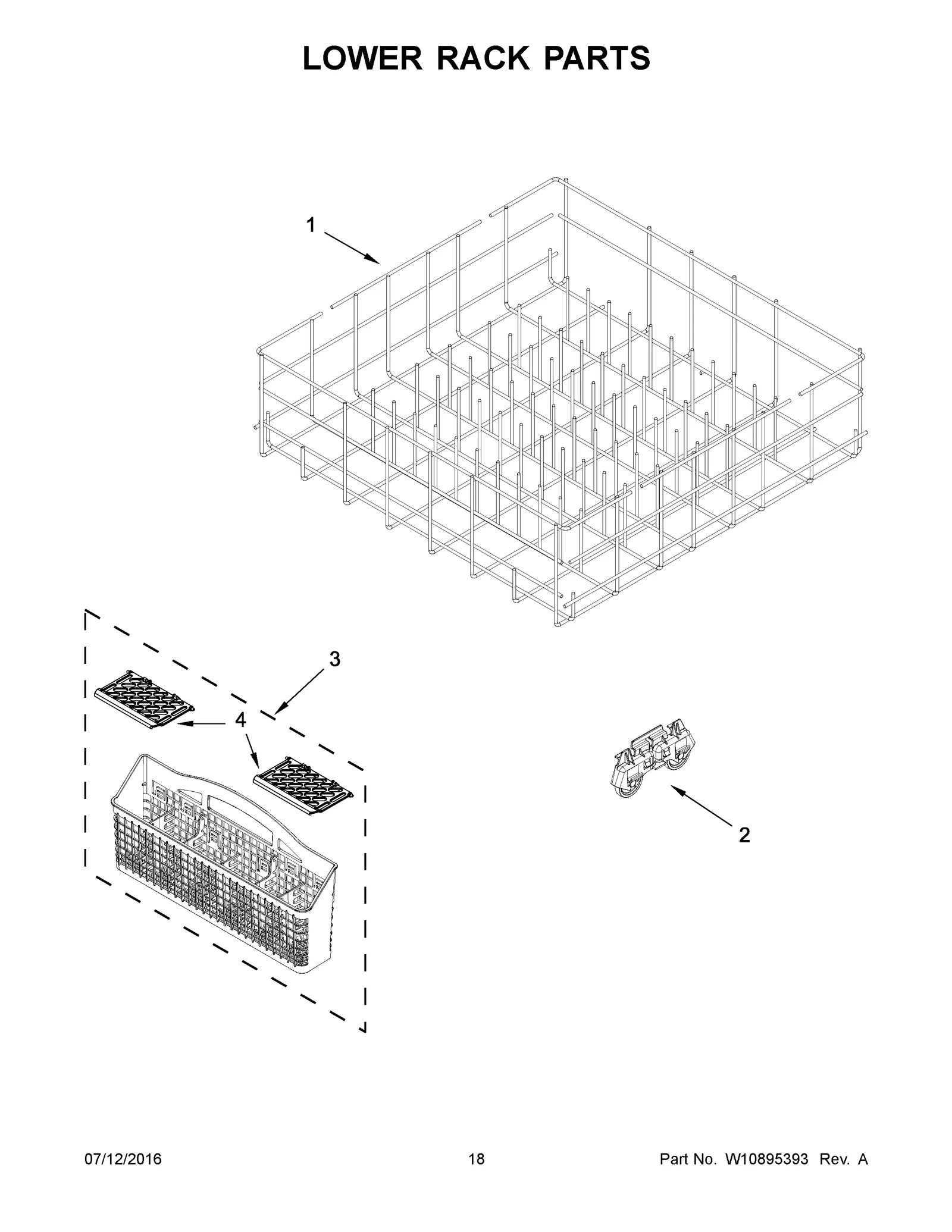 LOWER RACK PARTS

1

3

4

2

07/12/2016

18

Part No. W10895393 Rev. A