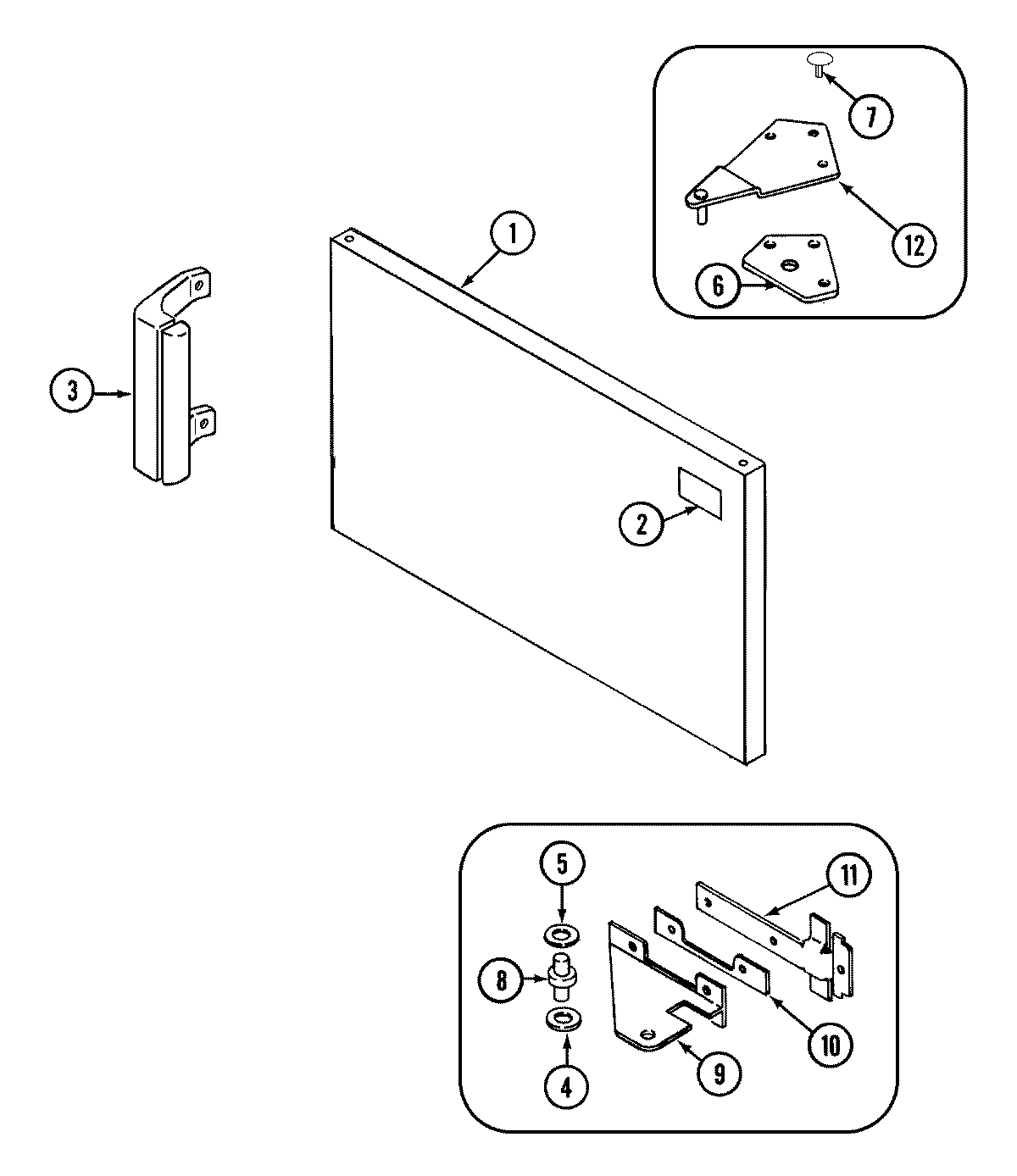 7
12
6
1
3
2
5
11
8
10
4
9