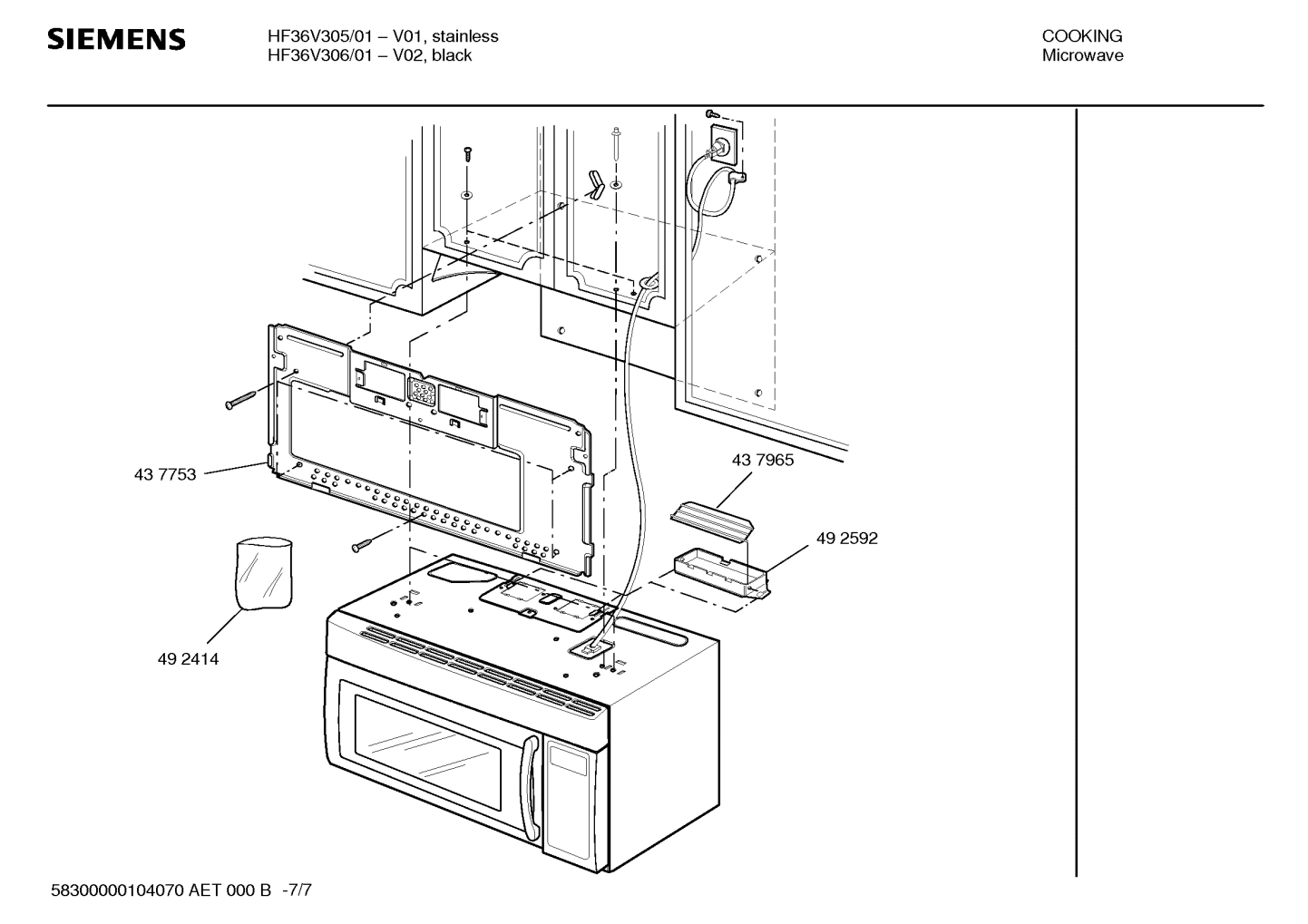 SIEMENS

HF36V305/01 – V01, stainless
HF36V306/01 – V02, black

COOKING
Microwave

43 7753

43 7965

49 2592

49 2414

58300000104070 AET 000 B -7/7