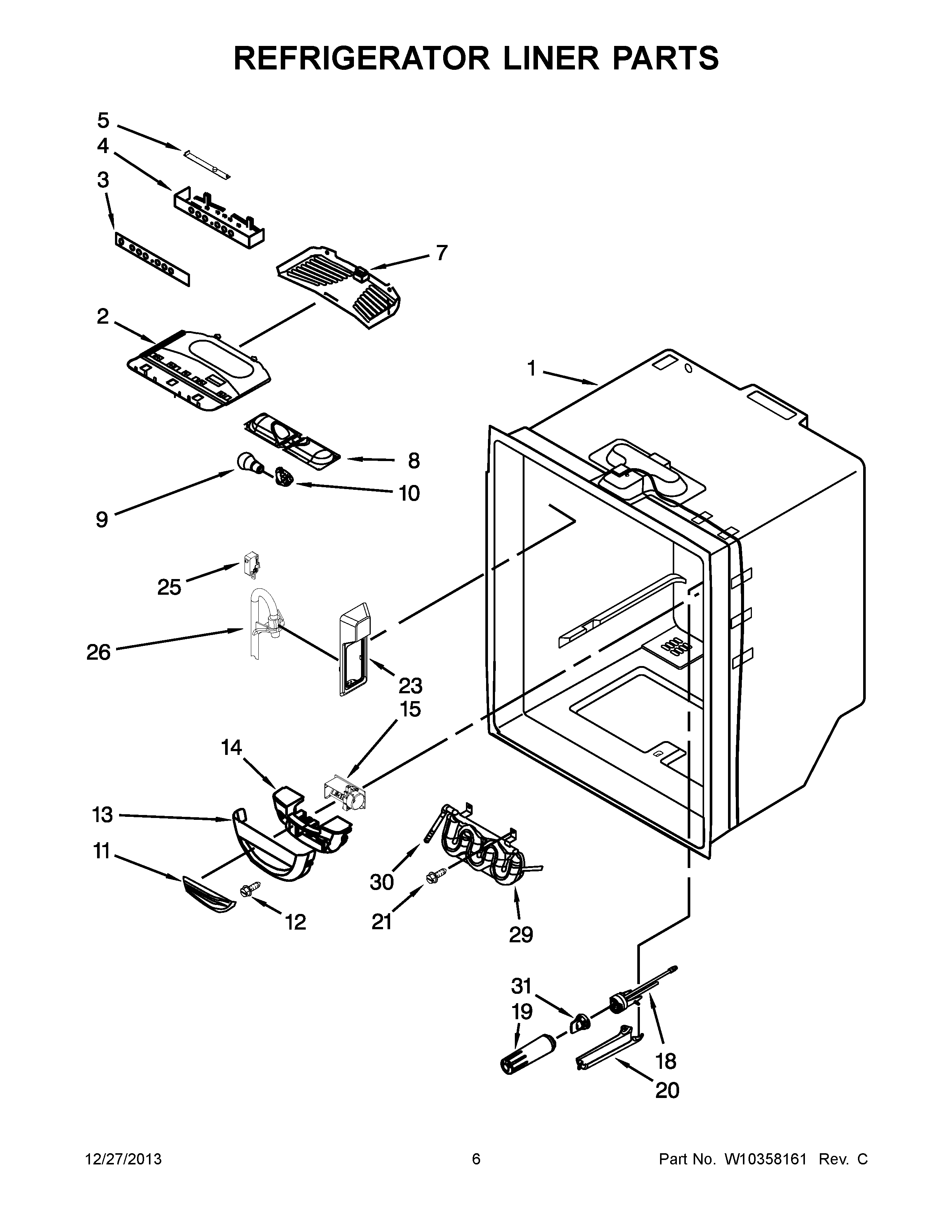 REFRIGERATOR LINER PARTS

5
4
3
7
2
1
8
9
10
25
26
23
15
14
13
11
12
30
21
29
31
19
18
20

12/27/2013
6
Part No. W10358161 Rev. C