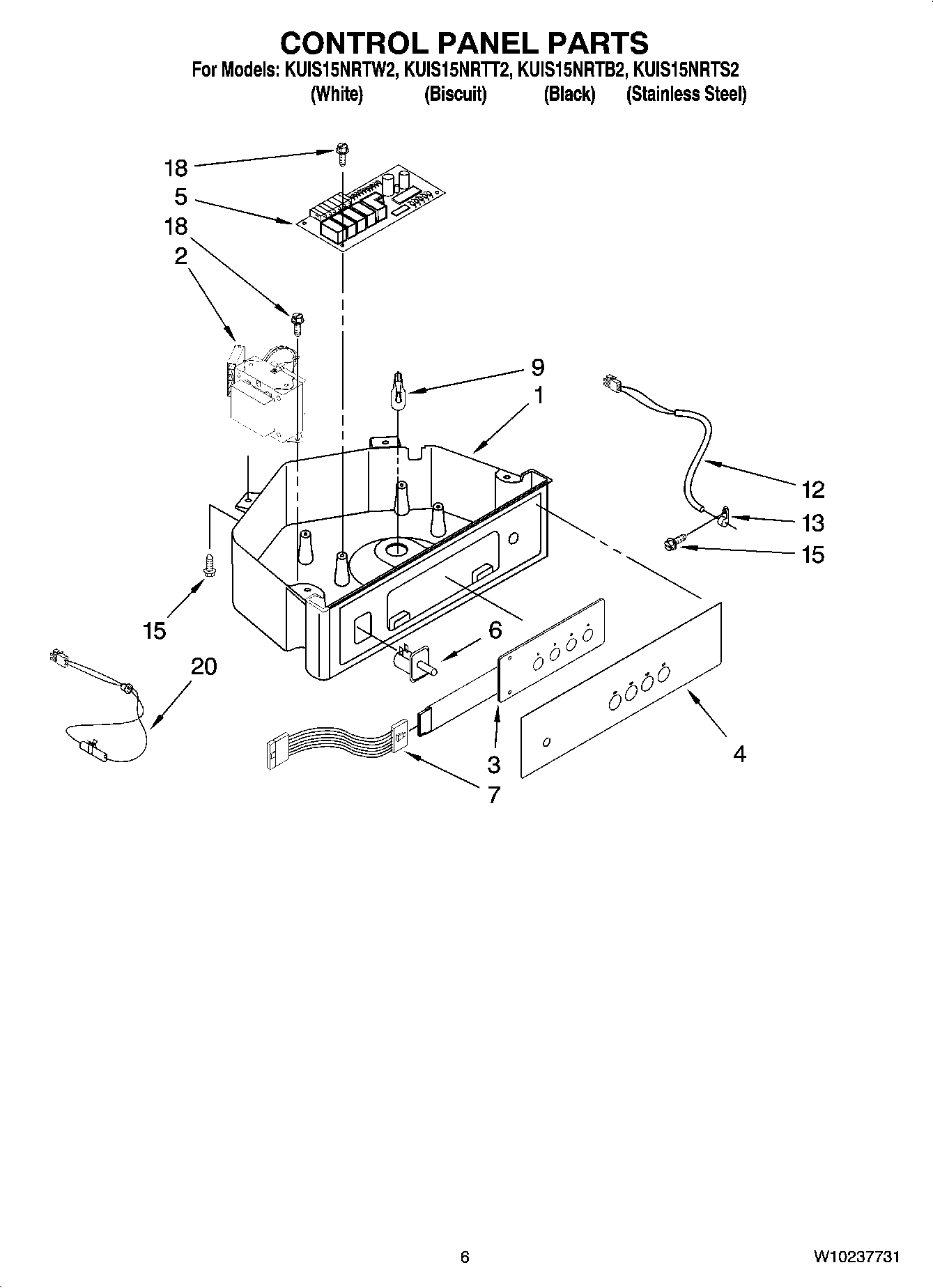 CONTROL PANEL PARTS
For Models: KUIS15NRTW2, KUIS15NRTT2, KUIS15NRTB2, KUIS15NRTS2
(White) (Biscuit) (Black) (Stainless Steel)

18
5
18
2
9
1
12
13
15
15
6
20
3
4
7

6

W10237731