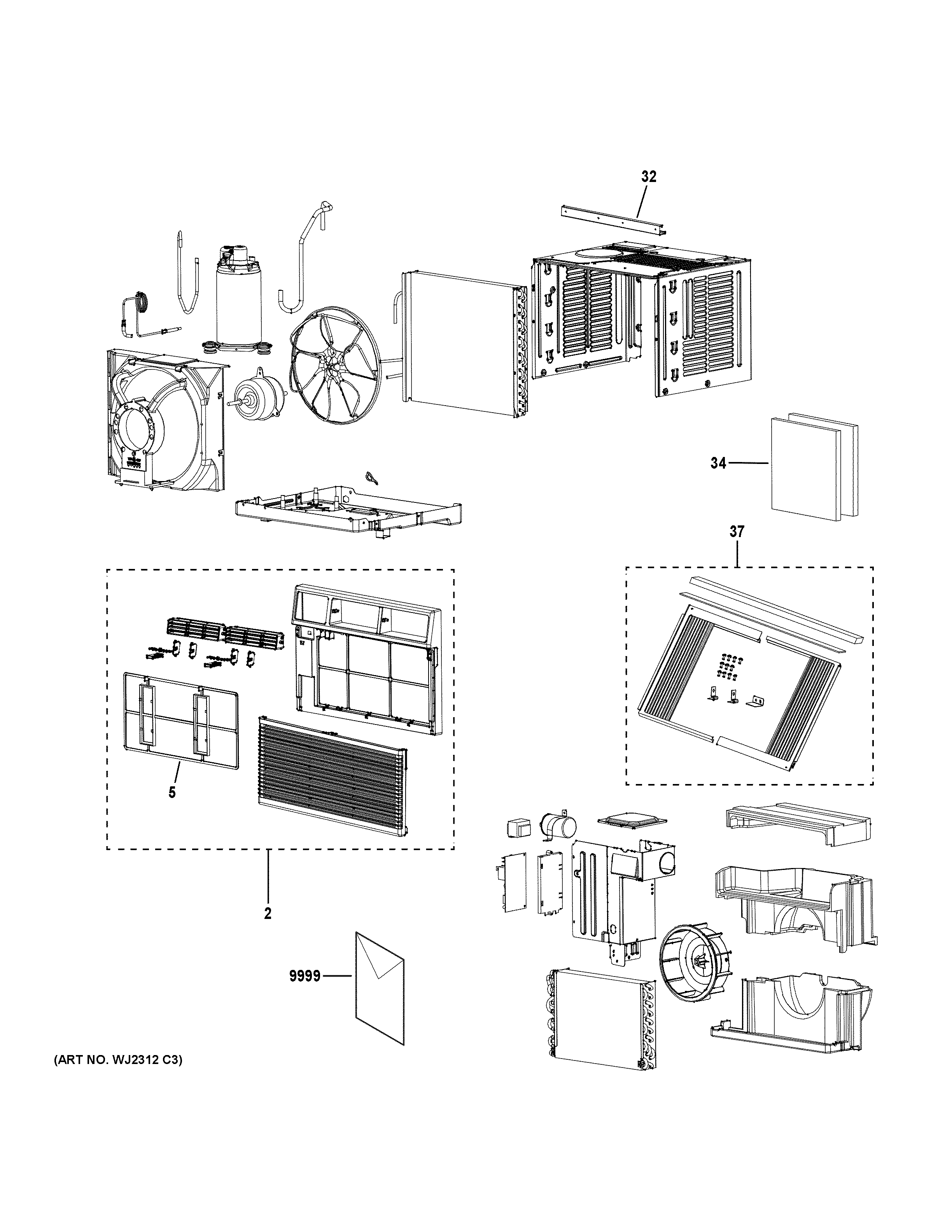 32

34

37

5

2

9999

(ART NO. WJ2312 C3)