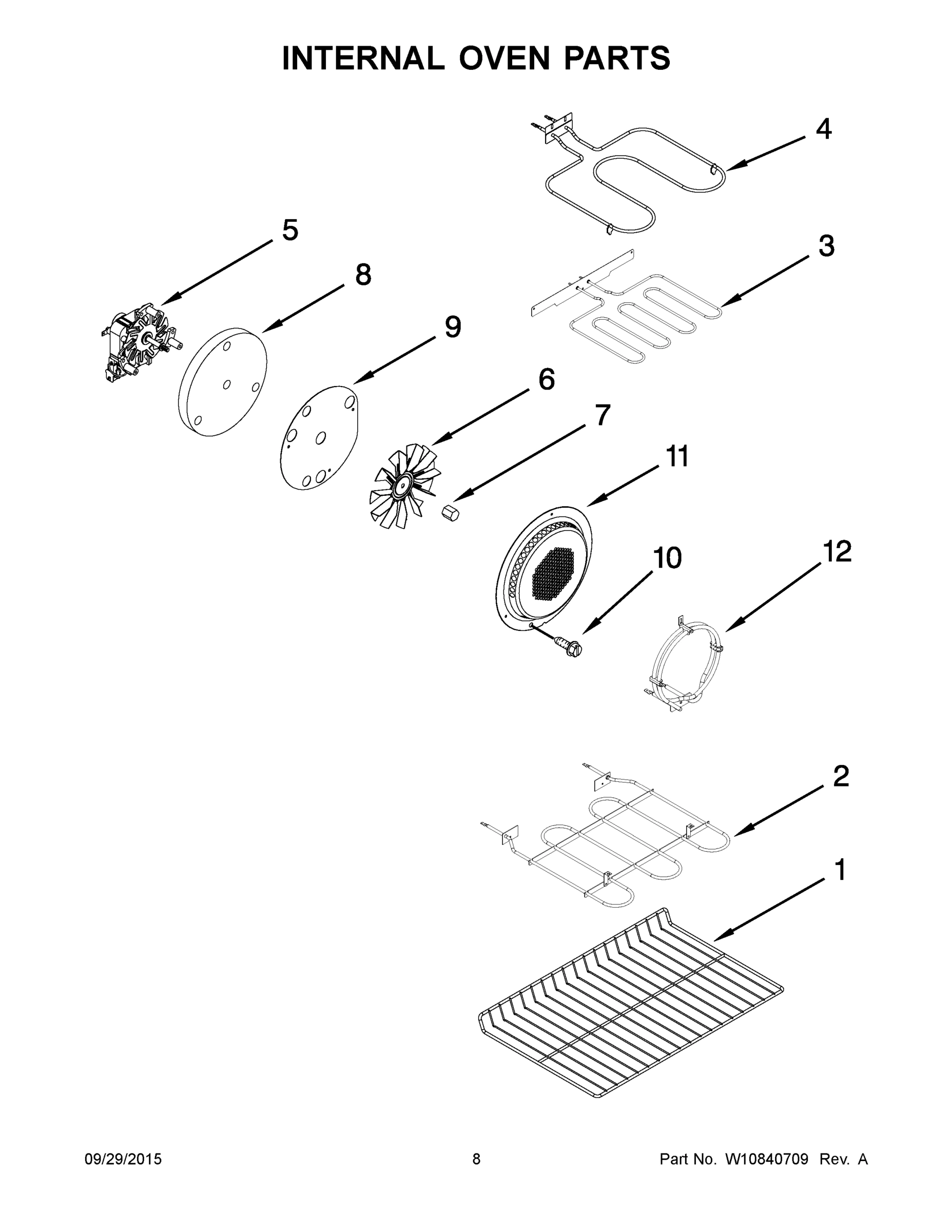 INTERNAL OVEN PARTS

4

5

3

8

9

6

7

11

10

12

2

1

09/29/2015

8

Part No. W10840709 Rev. A