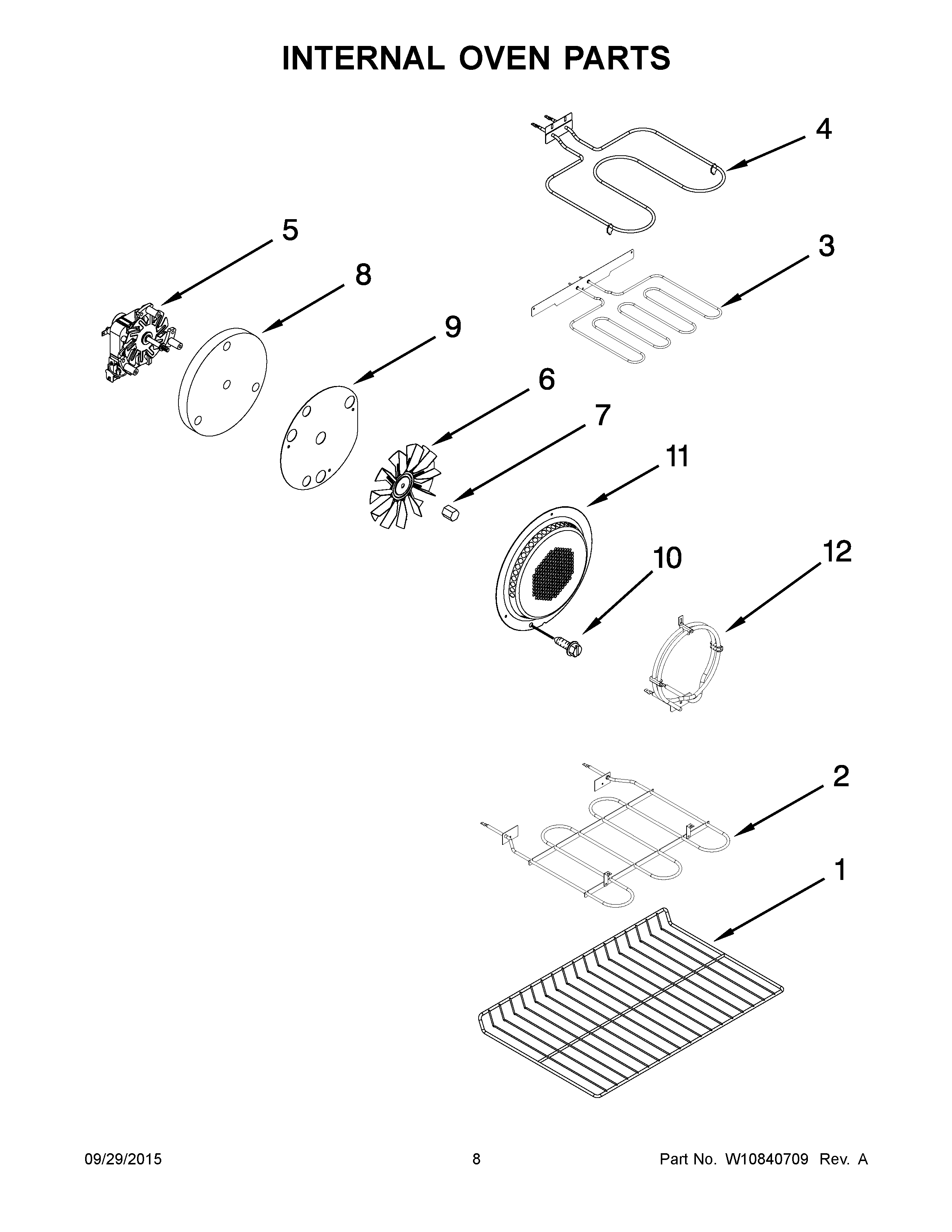 INTERNAL OVEN PARTS

4

5

3

8

9

6

7

11

10

12

2

1

09/29/2015

8

Part No. W10840709 Rev. A