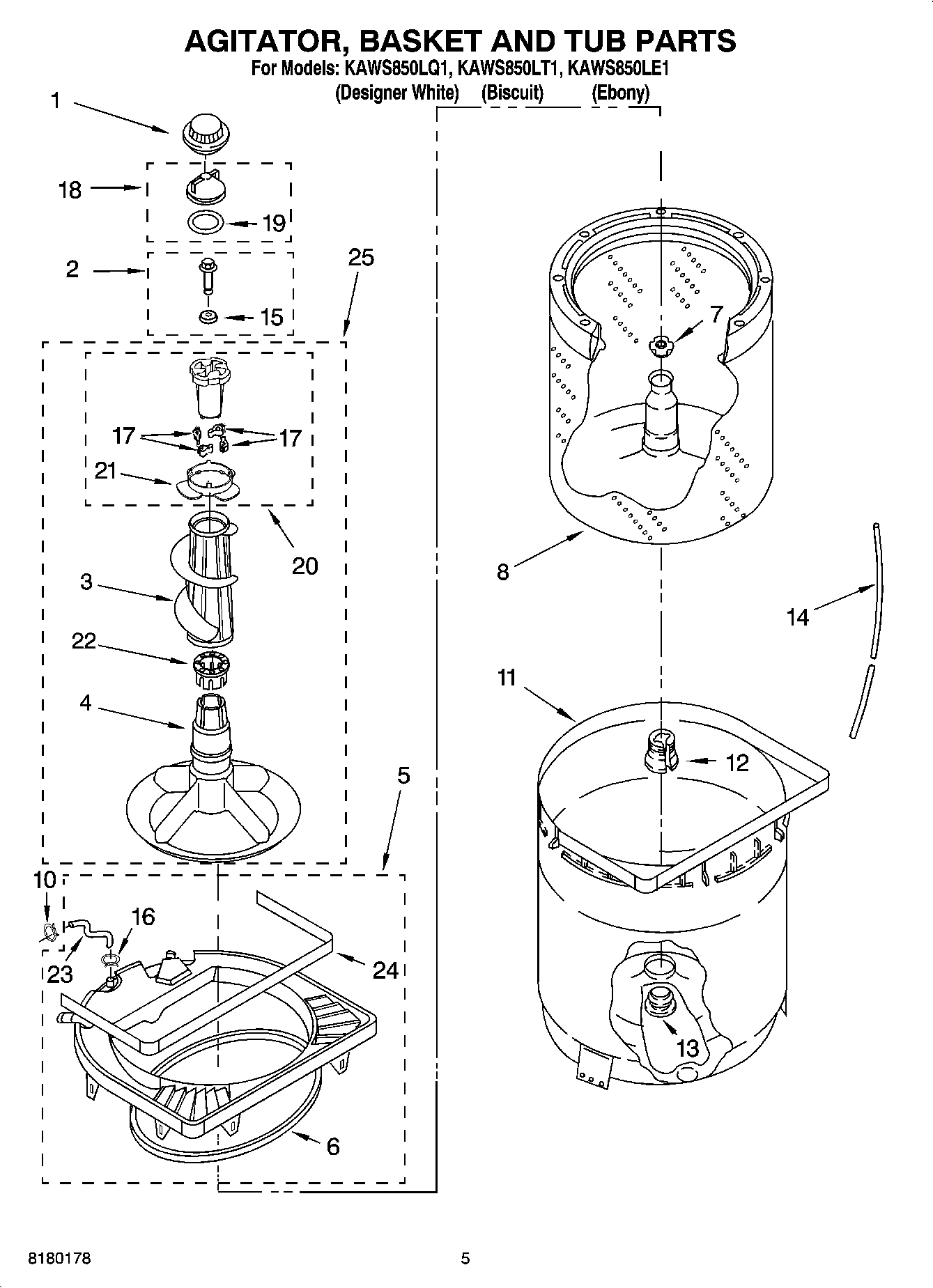 AGITATOR, BASKET AND TUB PARTS
For Models: KAWS850LQ1, KAWS850LT1, KAWS850LE1
(Designer White) (Biscuit) (Ebony)

1
18
19
2
15
25
17
17
21
20
3
22
4
5
10
16
23
24
6
7
8
14
11
12
13

8180178

5