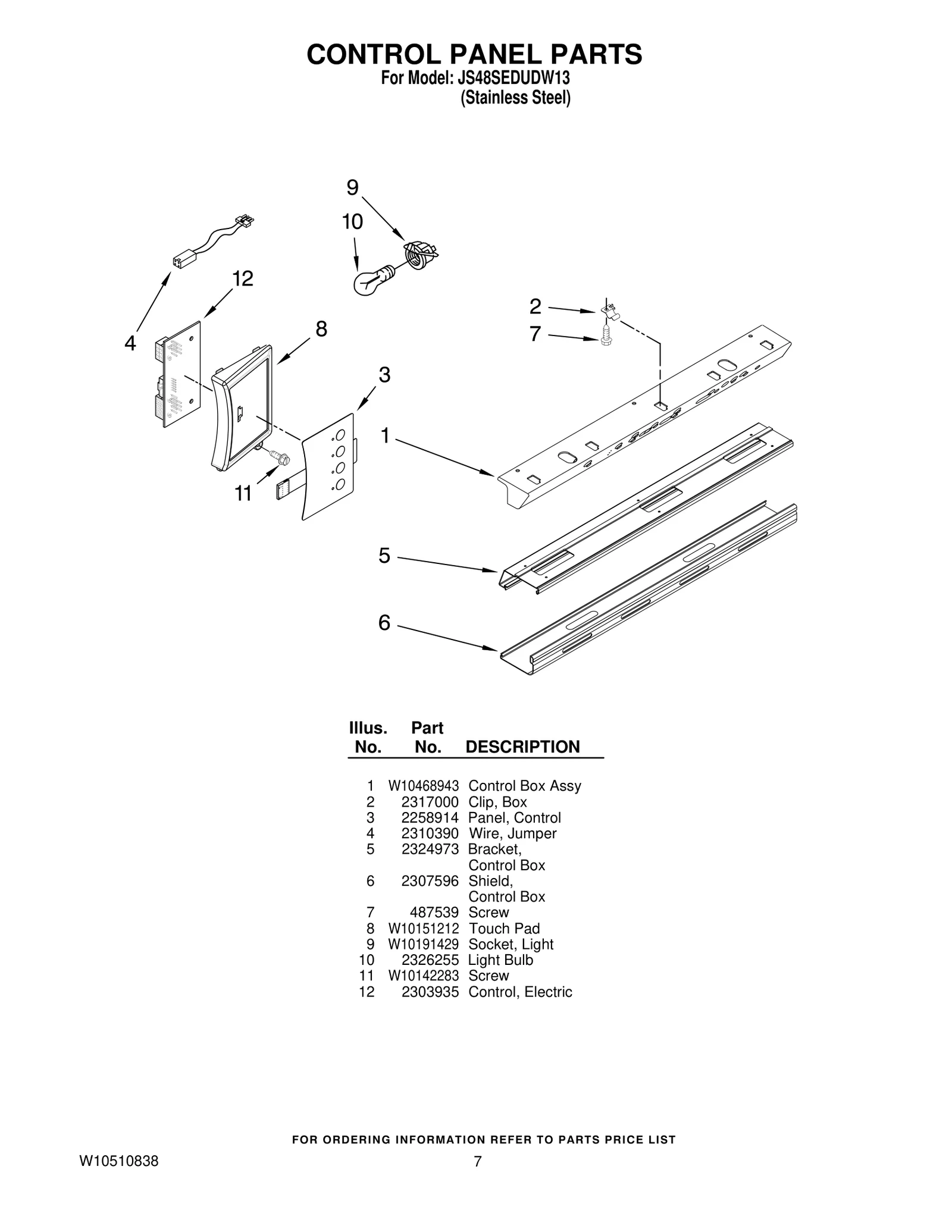 CONTROL PANEL PARTS
For Model: JS48SEDUDW13
(Stainless Steel)

9
10
12
4
8
3
2
7
1
11
5
6

| Illus. No. | Part No. | DESCRIPTION |
|---|---|---|
| 1 | W10468943 | Control Box Assy |
| 2 | 2317000 | Clip, Box |
| 3 | 2258914 | Panel, Control |
| 4 | 2310390 | Wire, Jumper |
| 5 | 2324973 | Bracket, Control Box |
| 6 | 2307596 | Shield, Control Box |
| 7 | 487539 | Screw |
| 8 | W10151212 | Touch Pad |
| 9 | W10191429 | Socket, Light |
| 10 | 2326255 | Light Bulb |
| 11 | W10142283 | Screw |
| 12 | 2303935 | Control, Electric |

FOR ORDERING INFORMATION REFER TO PARTS PRICE LIST

W10510838
7