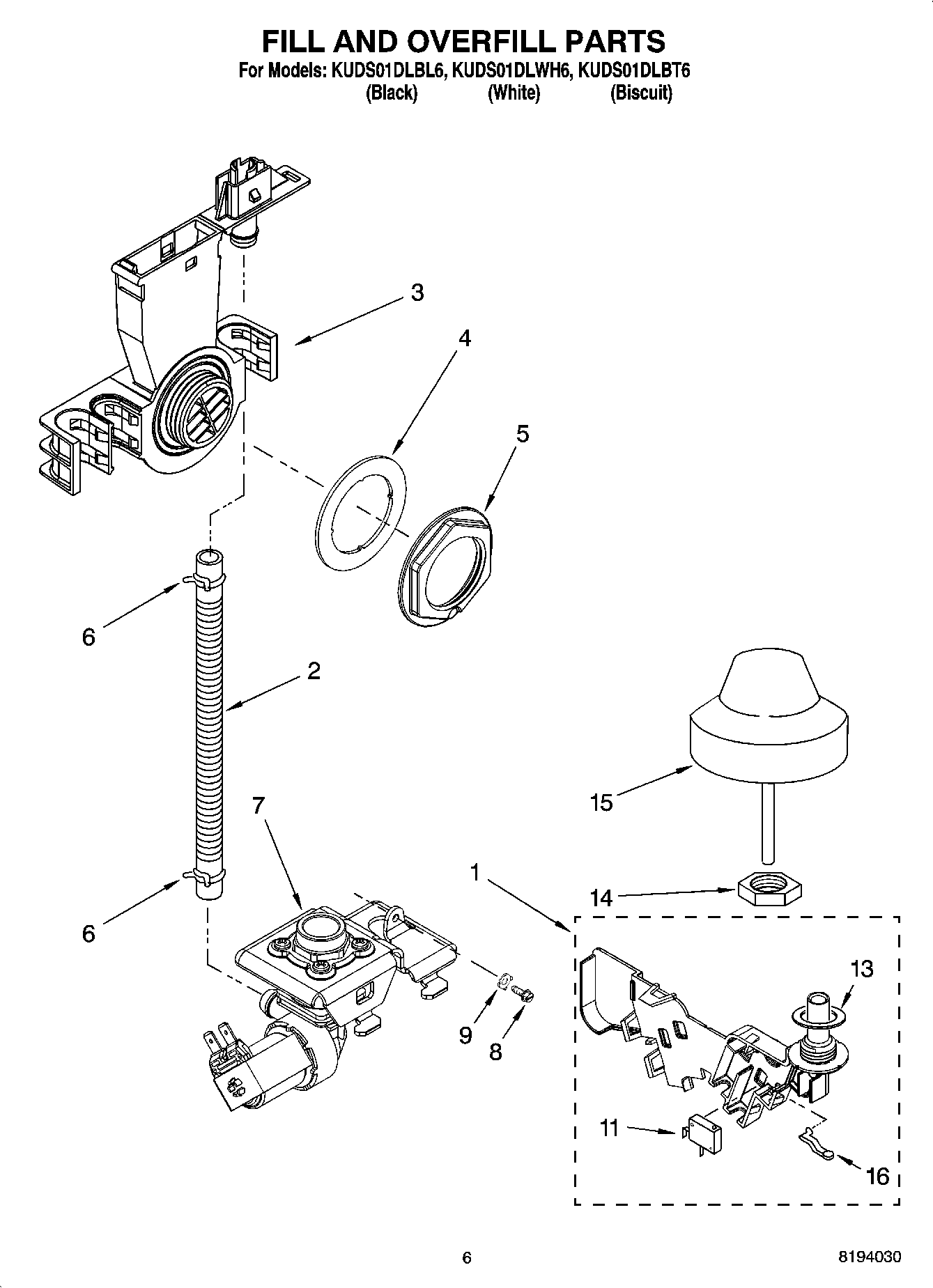 FILL AND OVERFILL PARTS
For Models: KUDS01DLBL6, KUDS01DLWH6, KUDS01DLBT6
(Black) (White) (Biscuit)

3
4
5
6
2
15
7
1
14
6
13
9
8
11
16

6
8194030