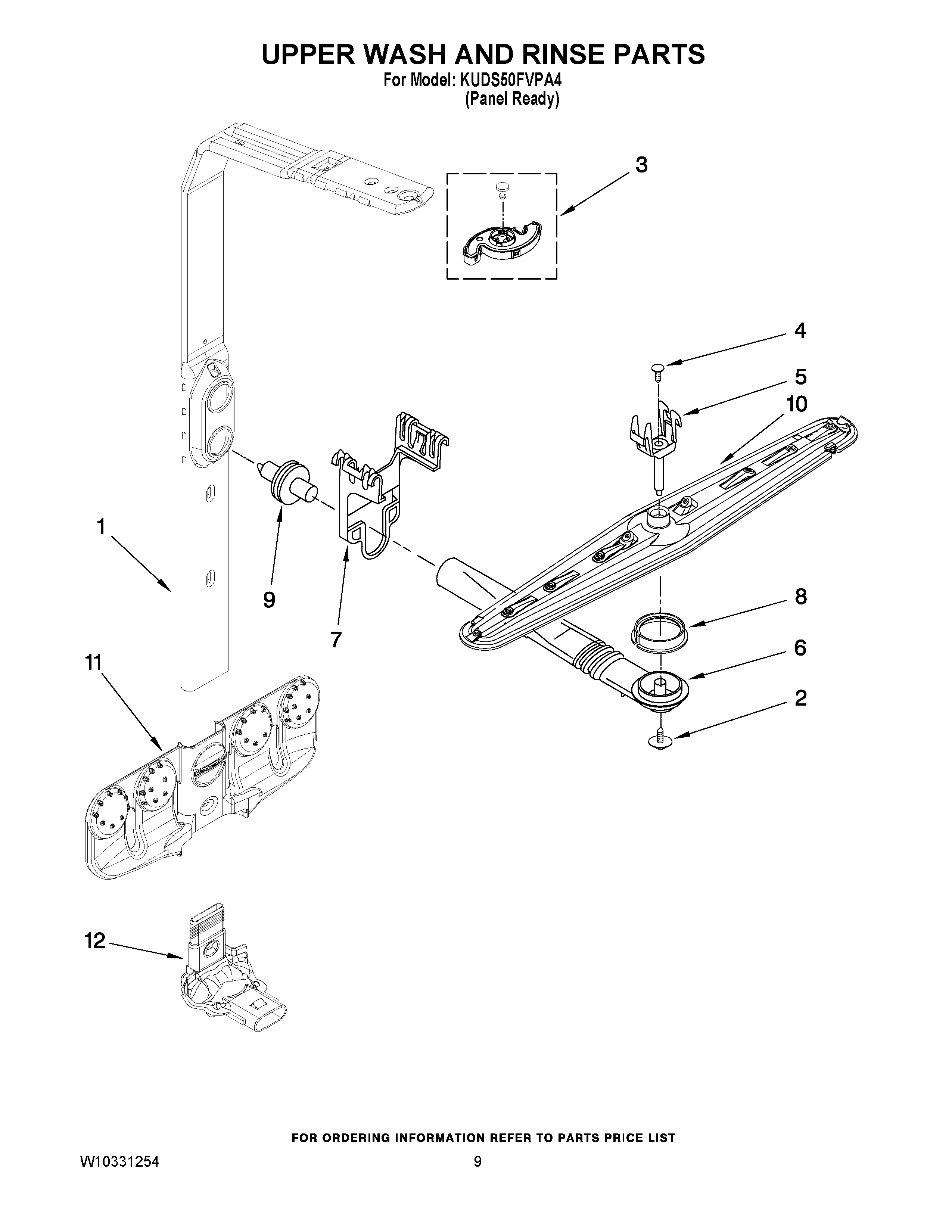 UPPER WASH AND RINSE PARTS
For Model: KUDS50FVPA4
(Panel Ready)

3

4

5

10

1

9

7

8

6

2

11

12

FOR ORDERING INFORMATION REFER TO PARTS PRICE LIST

W10331254

9