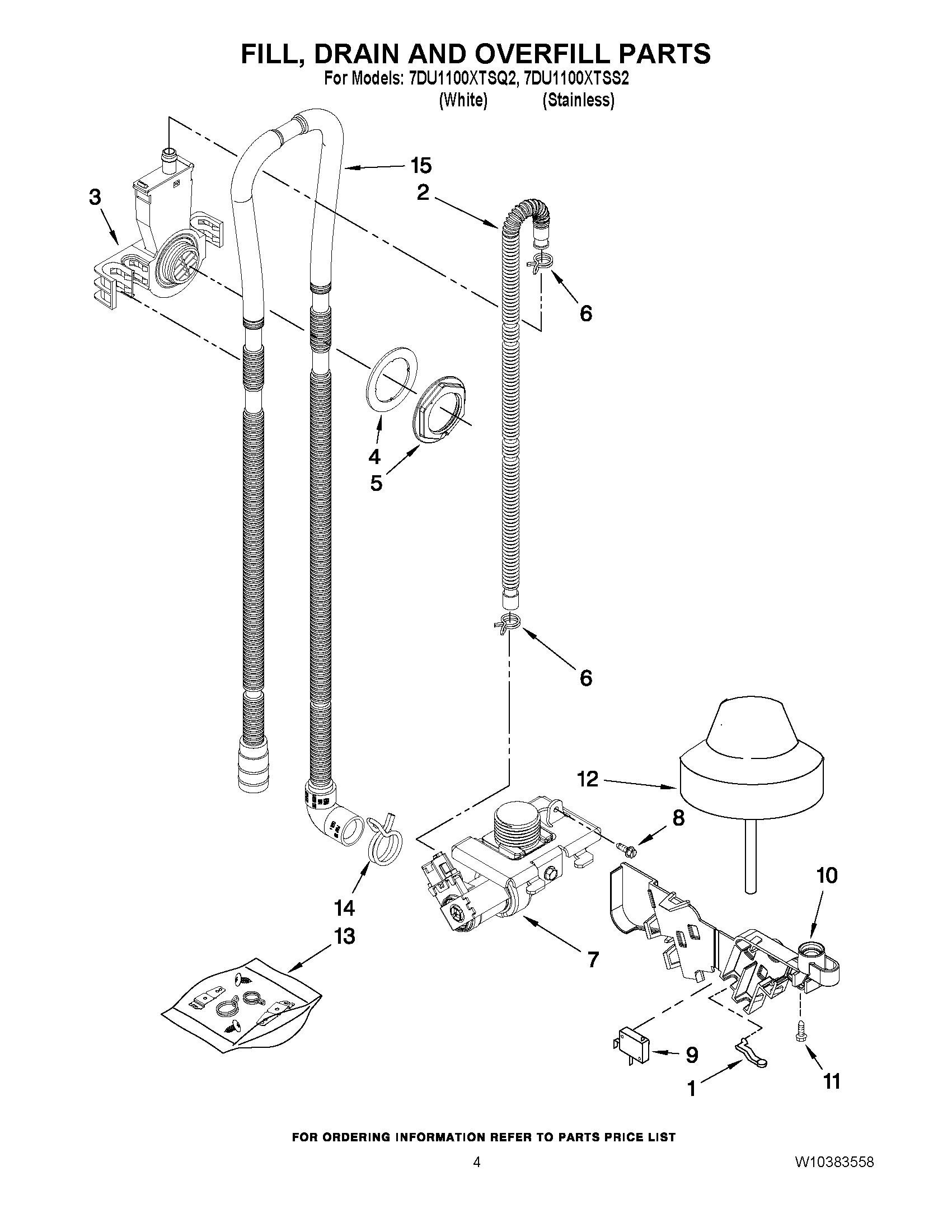 FILL, DRAIN AND OVERFILL PARTS
For Models: 7DU1100XTSQ2, 7DU1100XTSS2
(White) (Stainless)

15
3
2
6
4
5
6
12
8
10
14
13
7
9
1
11

FOR ORDERING INFORMATION REFER TO PARTS PRICE LIST

4

W10383558