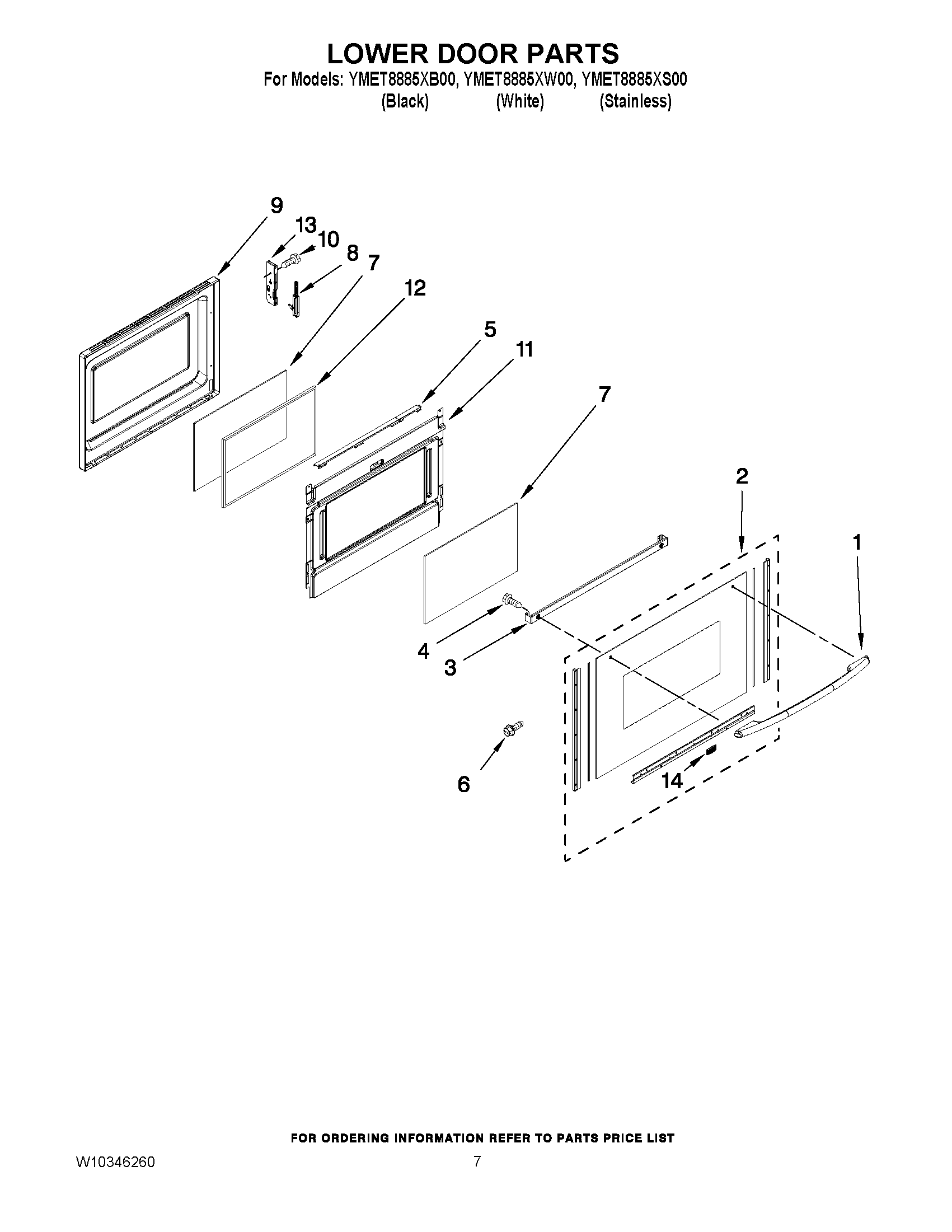 LOWER DOOR PARTS
For Models: YMET8885XB00, YMET8885XW00, YMET8885XS00
(Black) (White) (Stainless)

9
13
10
8
7
12
5
11
7
2
1
4
3
6
14

FOR ORDERING INFORMATION REFER TO PARTS PRICE LIST

W10346260

7