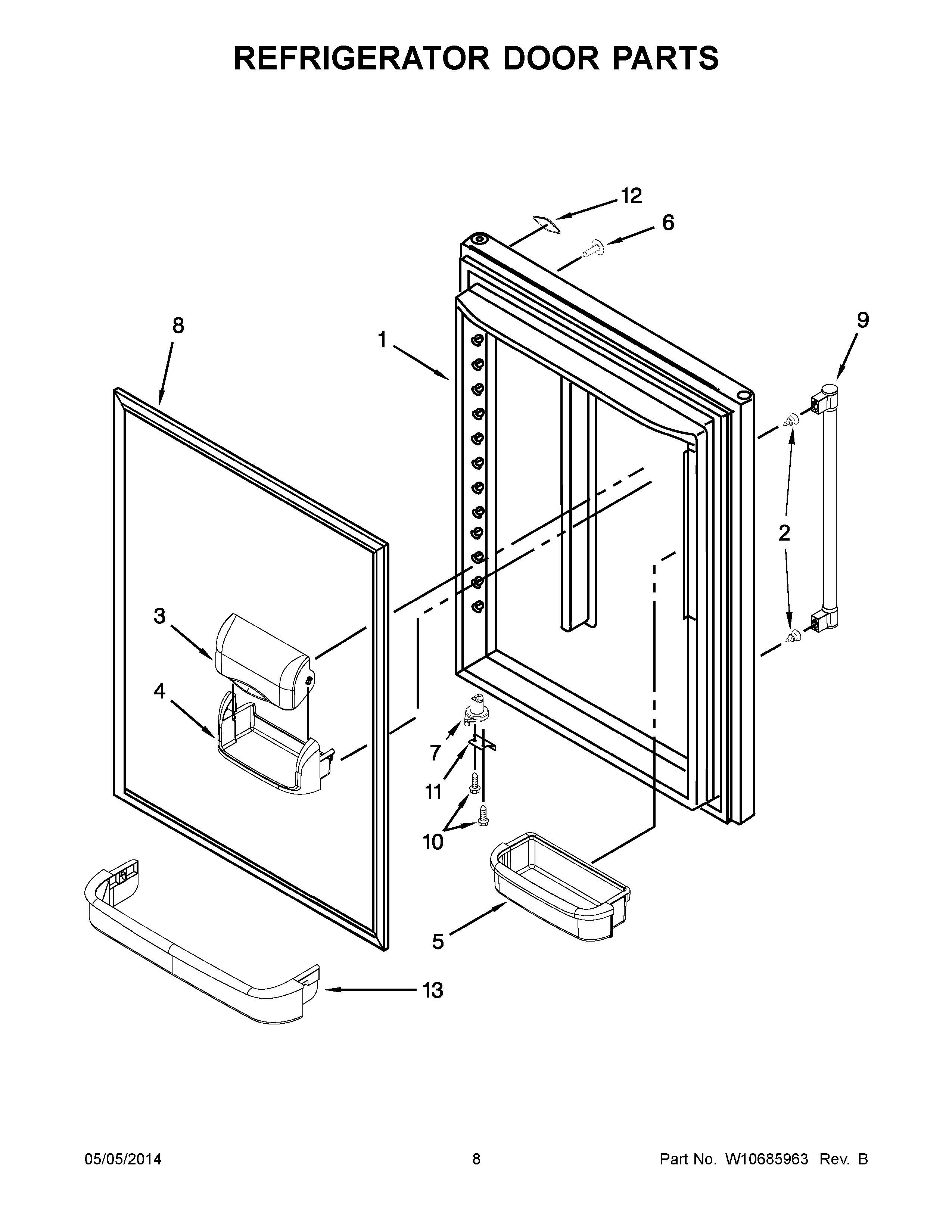 REFRIGERATOR DOOR PARTS

12
6
8
1
9
2
3
4
7
11
10
5
13

05/05/2014
8
Part No. W10685963 Rev. B