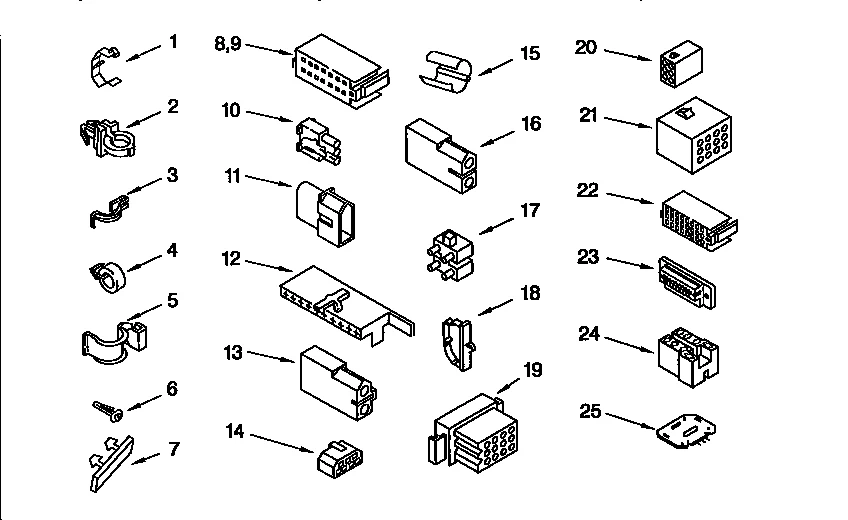 1
2
3
4
5
6
7
8,9
10
11
12
13
14
15
16
17
18
19
20
21
22
23
24
25