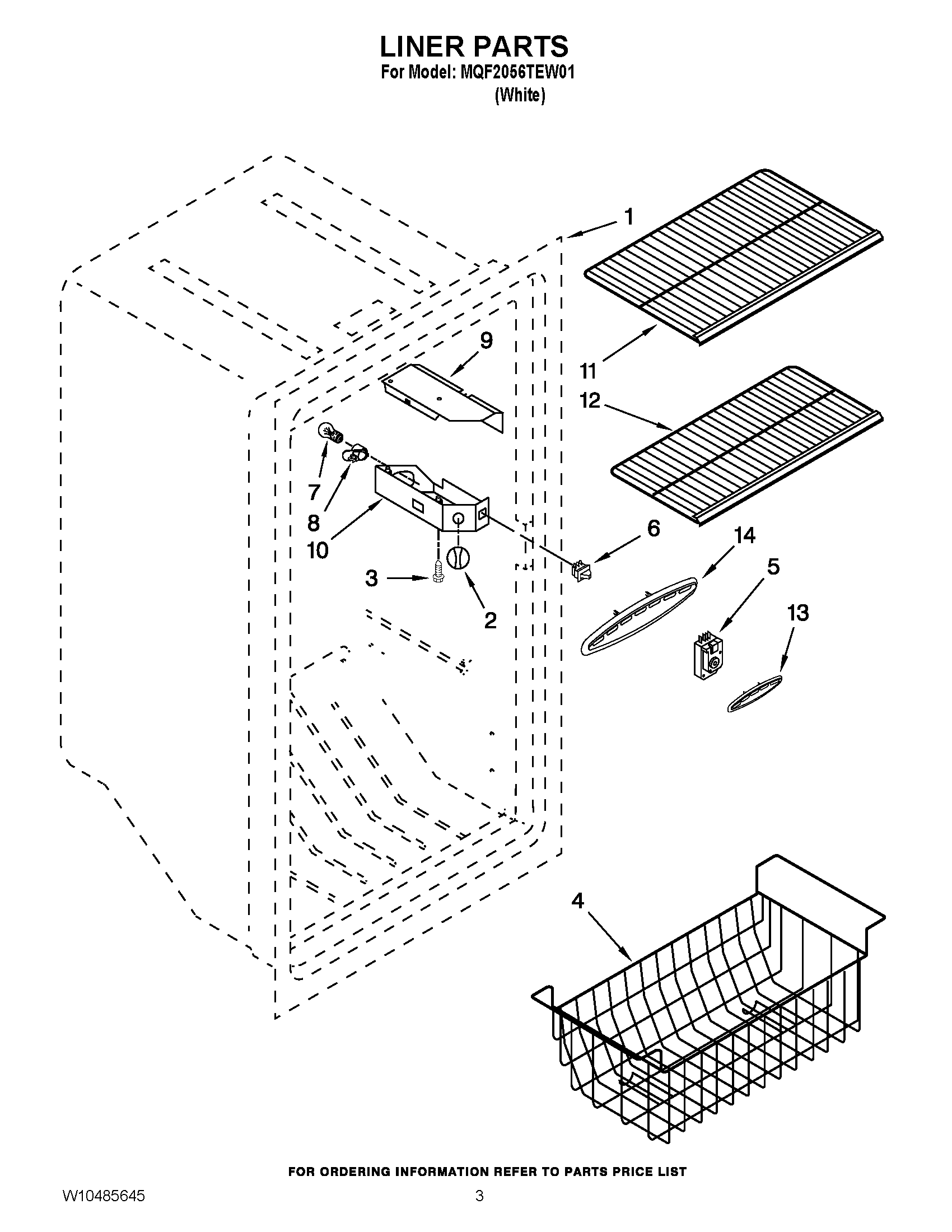 LINER PARTS
For Model: MQF2056TEW01
(White)

1
9
11
12
7
8
10
6
14
5
3
2
13
4

FOR ORDERING INFORMATION REFER TO PARTS PRICE LIST

W10485645

3