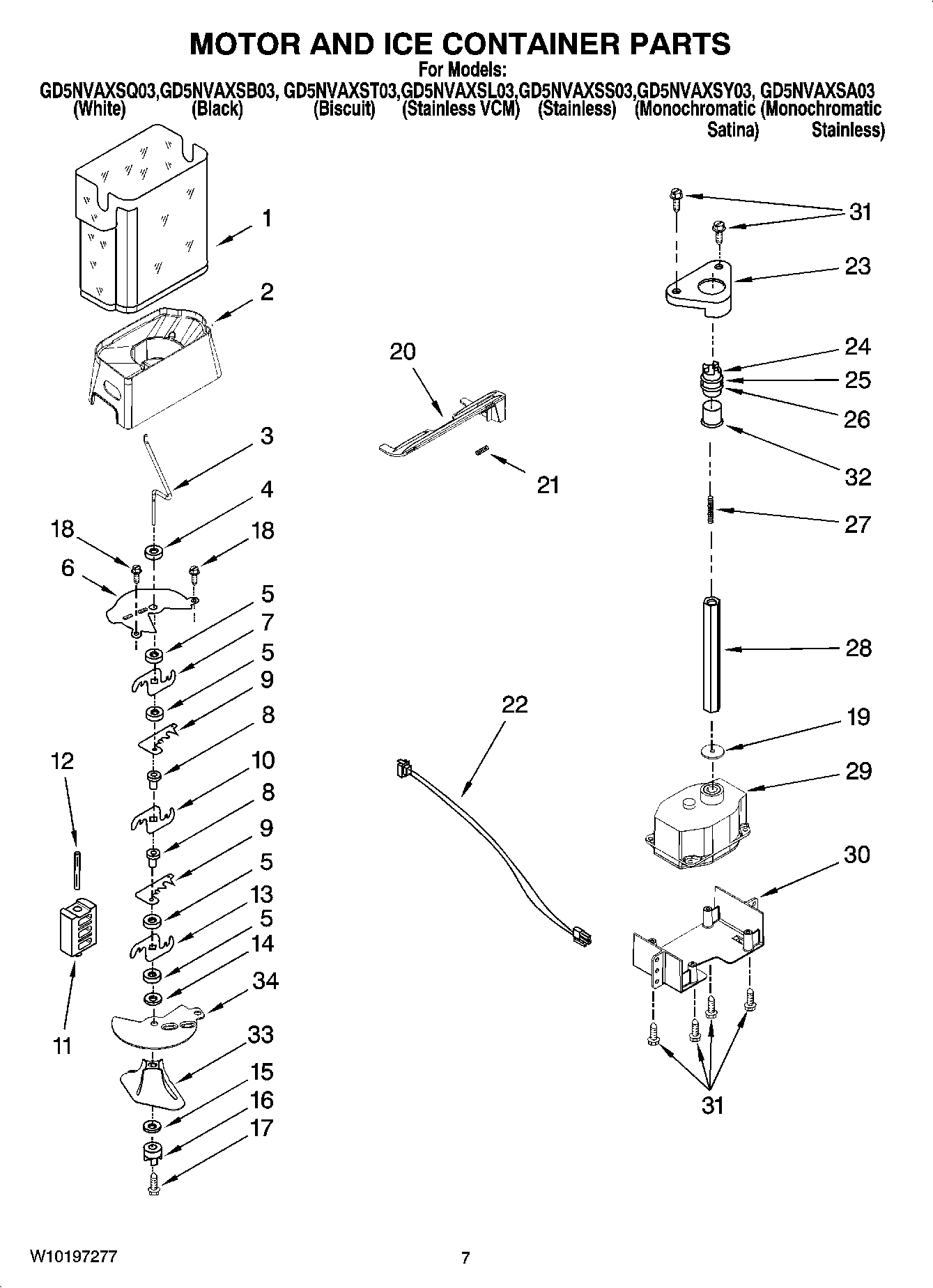 MOTOR AND ICE CONTAINER PARTS

For Models:

GD5NVAXSQ03,GD5NVAXSB03, GD5NVAXST03,GD5NVAXSL03,GD5NVAXSS03,GD5NVAXSY03, GD5NVAXSA03
(White) (Black) (Biscuit) (Stainless VCM) (Stainless) (Monochromatic Satina) (Monochromatic Stainless)

1
2
3
4
18
18
6
5
7
5
9
8
10
8
9
5
13
5
14
34
33
15
16
17
12
11
20
21
22
31
23
24
25
26
32
27
28
19
29
30
31

W10197277

7