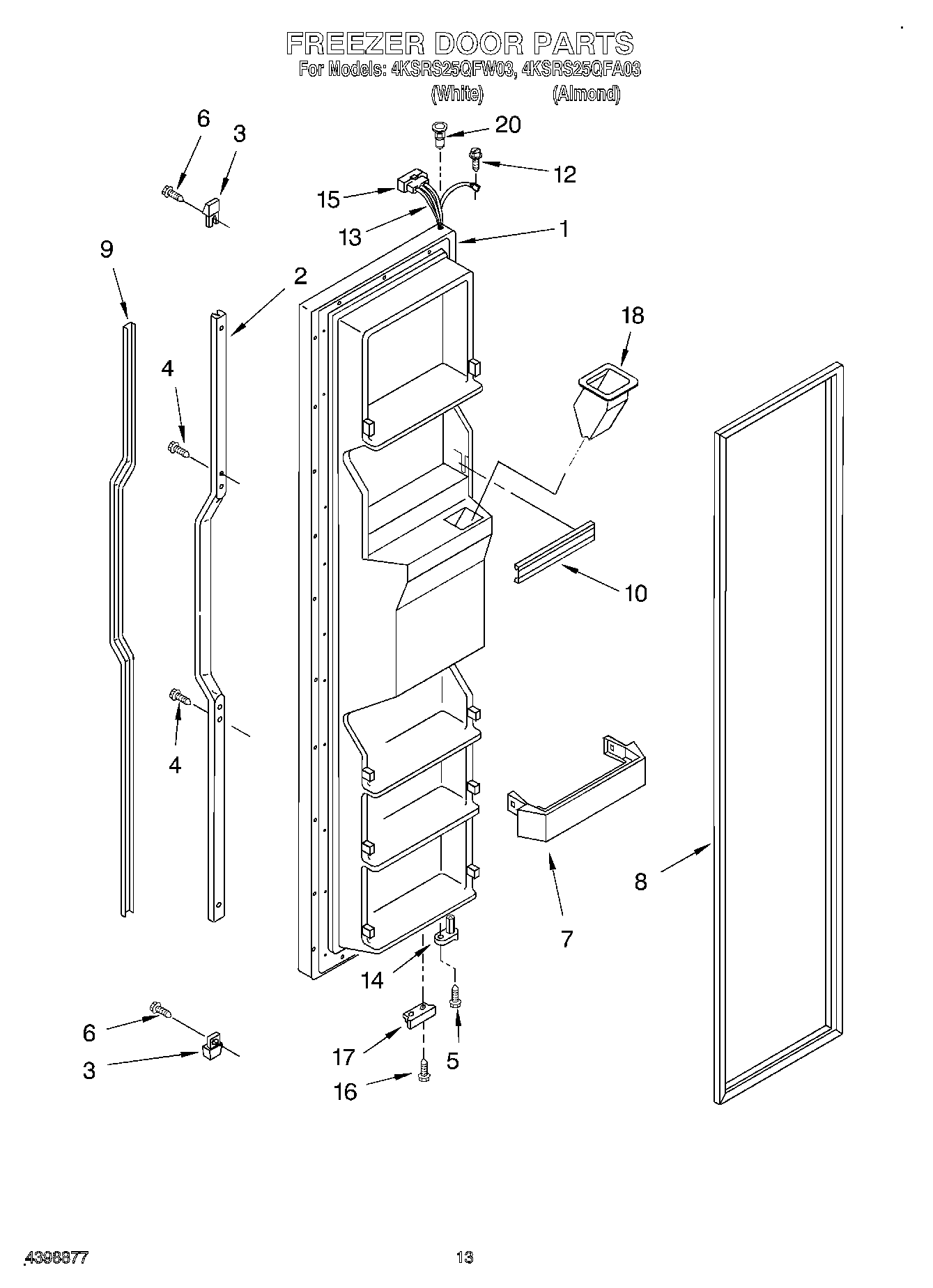 FREEZER DOOR PARTS
For Models: 4KSRS25QFW03, 4KSRS25QFA03
(White) (Almond)

6
3
20
12
15
13
1
9
2
18
4
10
4
7
8
14
6
3
17
5
16

4398877
13