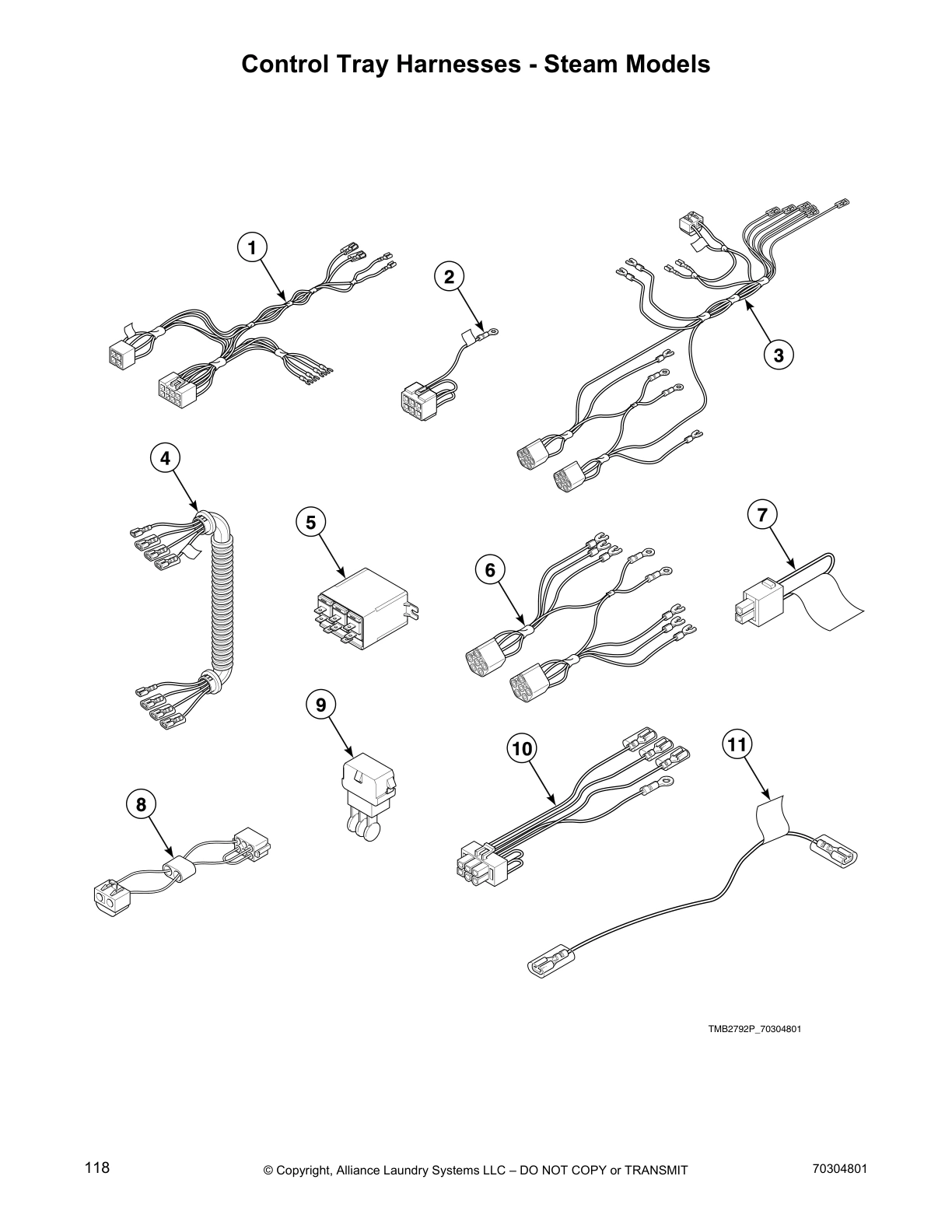 Control Tray Harnesses - Steam Models

1

2

3

4

5

6

7

8

9

10

11

TMB2792P_70304801

118

© Copyright, Alliance Laundry Systems LLC – DO NOT COPY or TRANSMIT

70304801