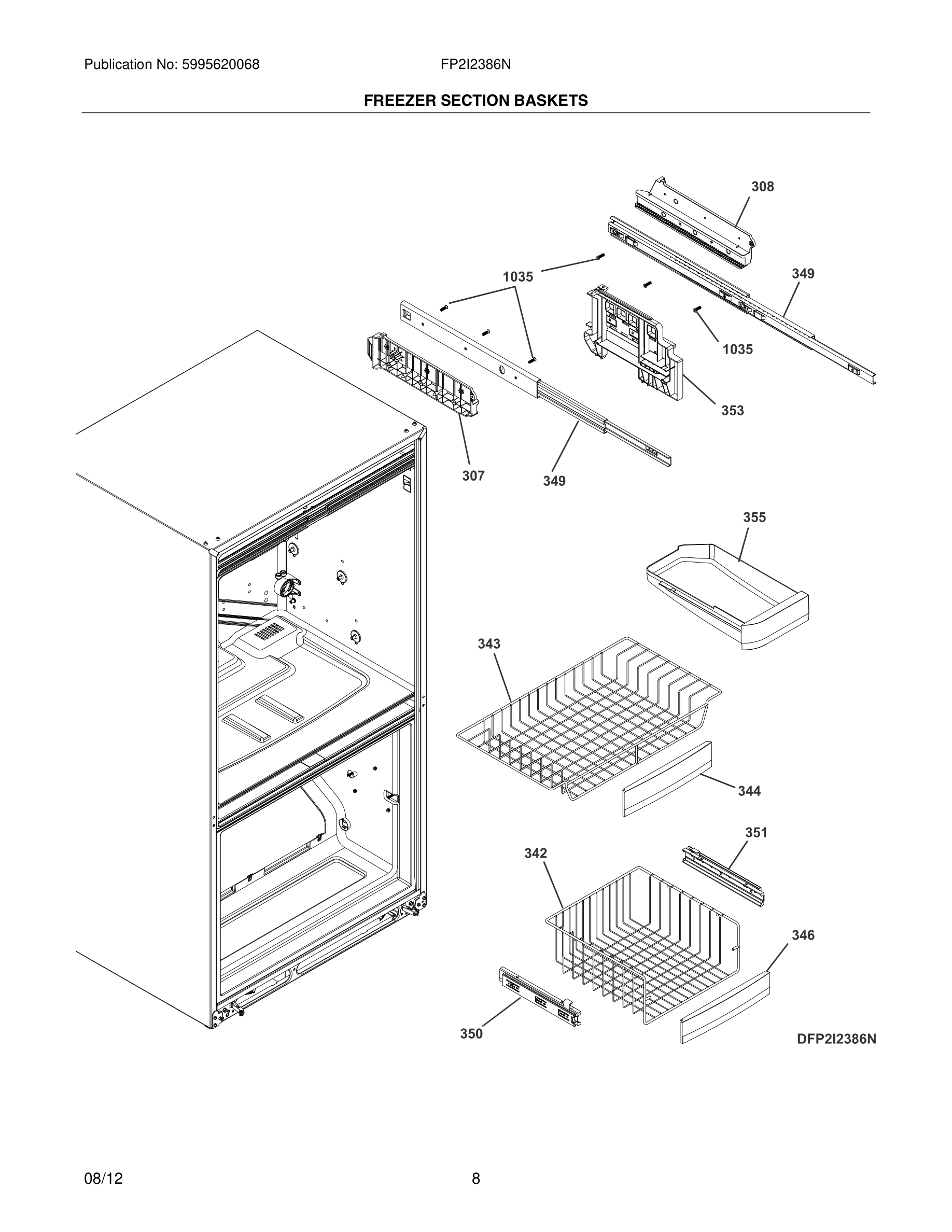 Publication No: 5995620068
FP2I2386N
FREEZER SECTION BASKETS

308
1035
349
1035
353
307
349
355
343
344
351
342
346
350
DFP2I2386N

08/12
8