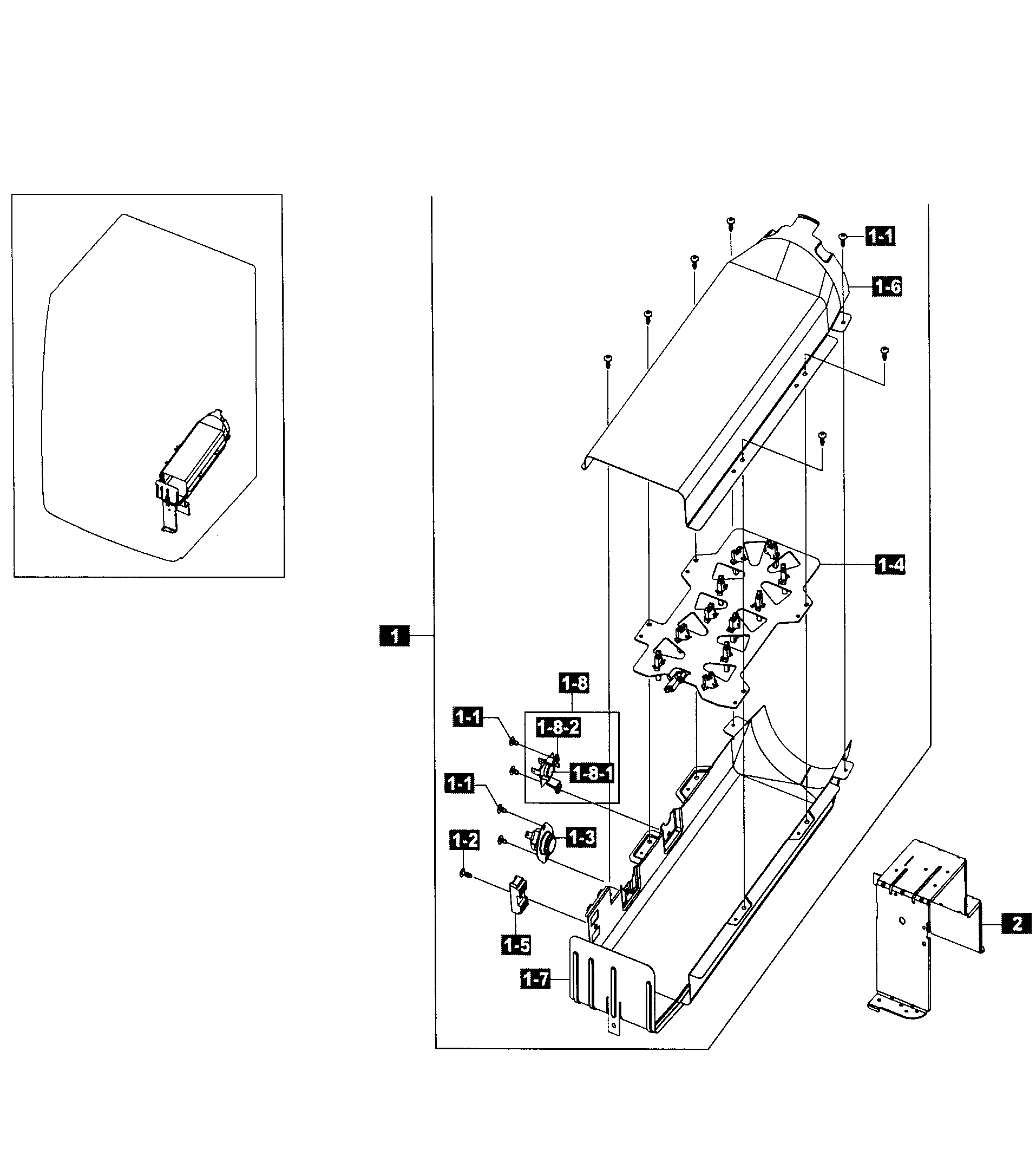 1-1
1-6
1-4
1
1-8
1-1
1-8-2
1-8-1
1-1
1-3
1-2
1-5
1-7
2