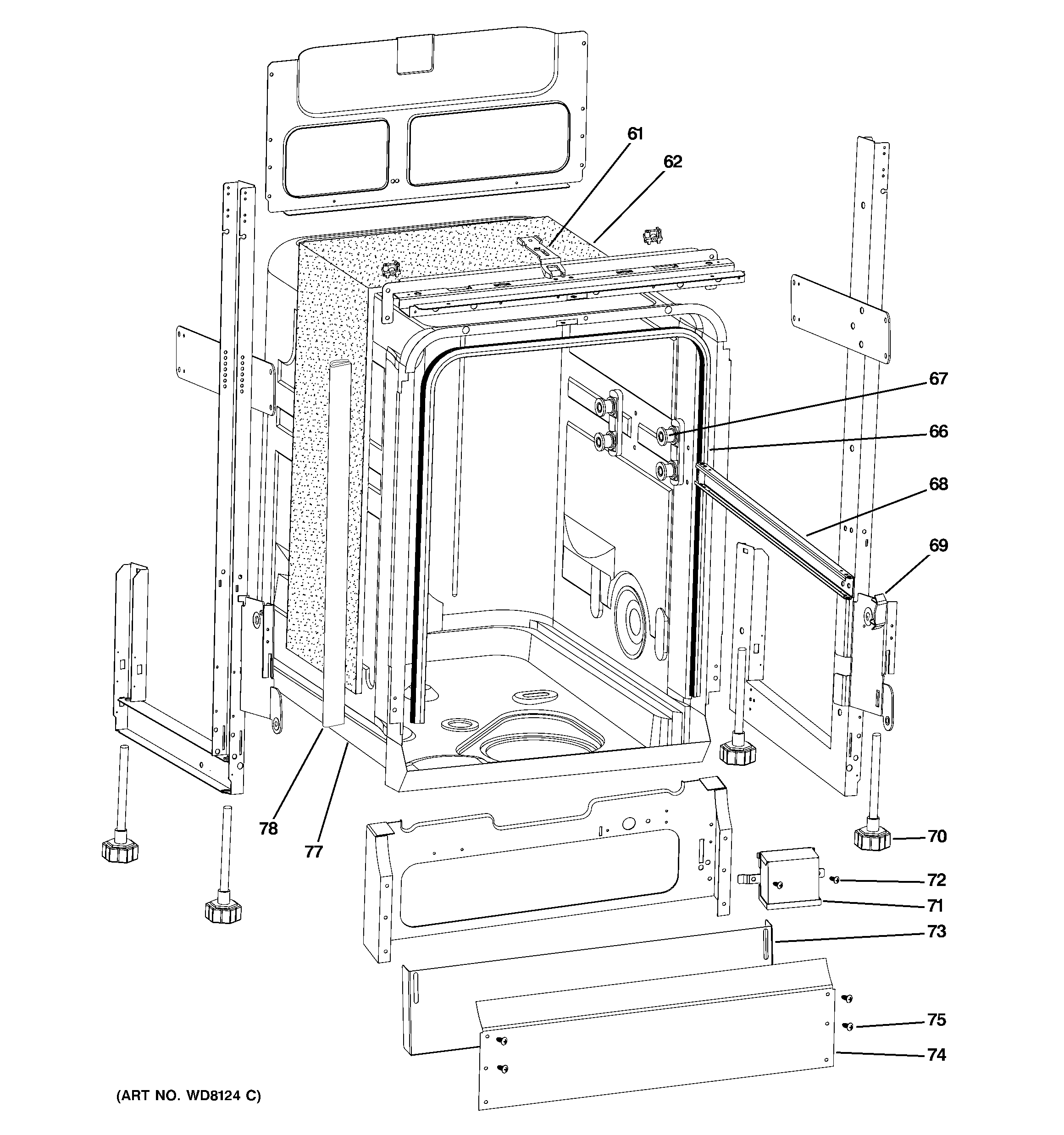 61
62
67
66
68
69
78
77
70
72
71
73
75
74
(ART NO. WD8124 C)