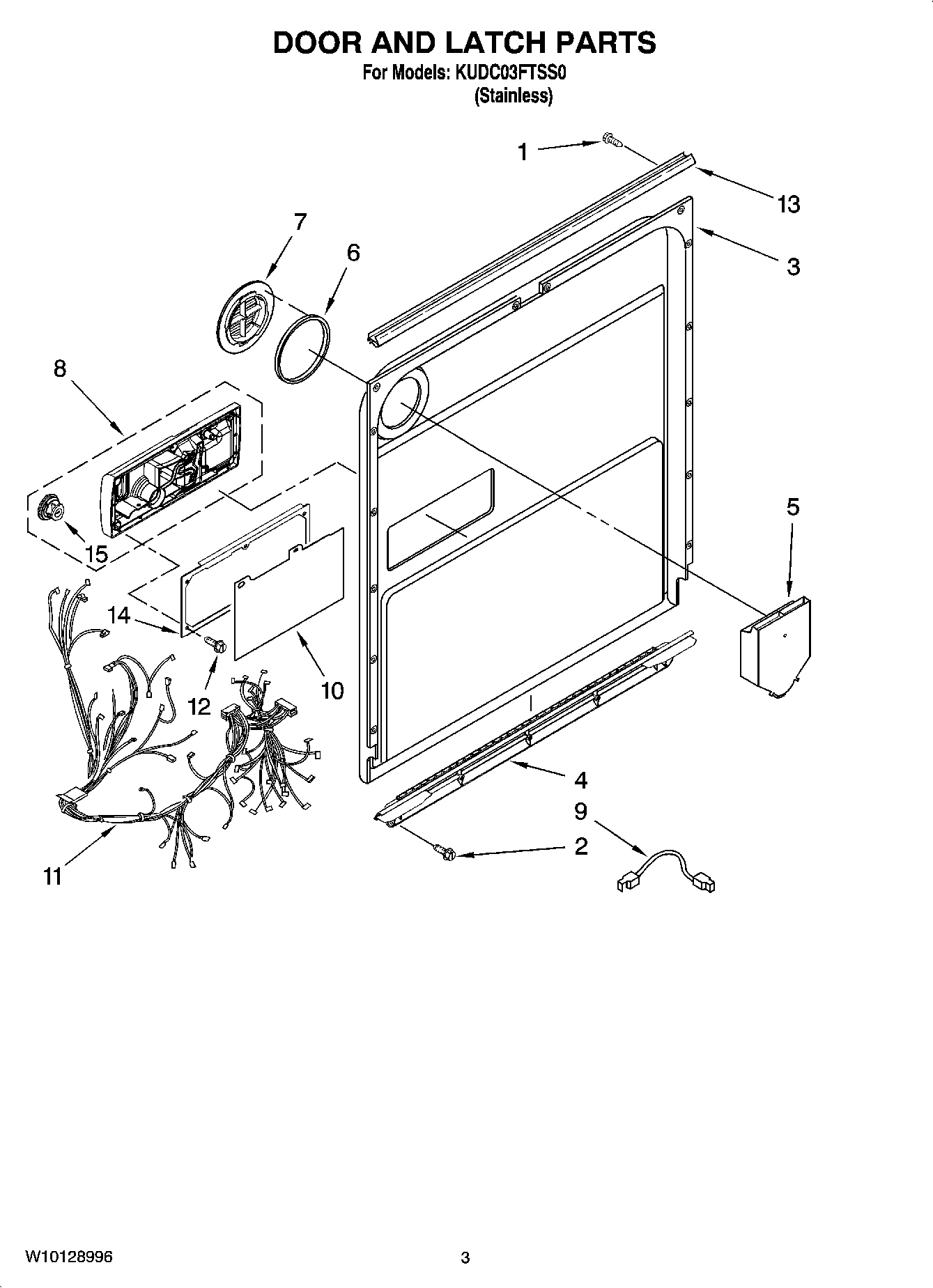 DOOR AND LATCH PARTS
For Models: KUDC03FTSS0
(Stainless)

1
13
3
7
6
8
5
15
14
12
10
4
9
2
11

W10128996
3