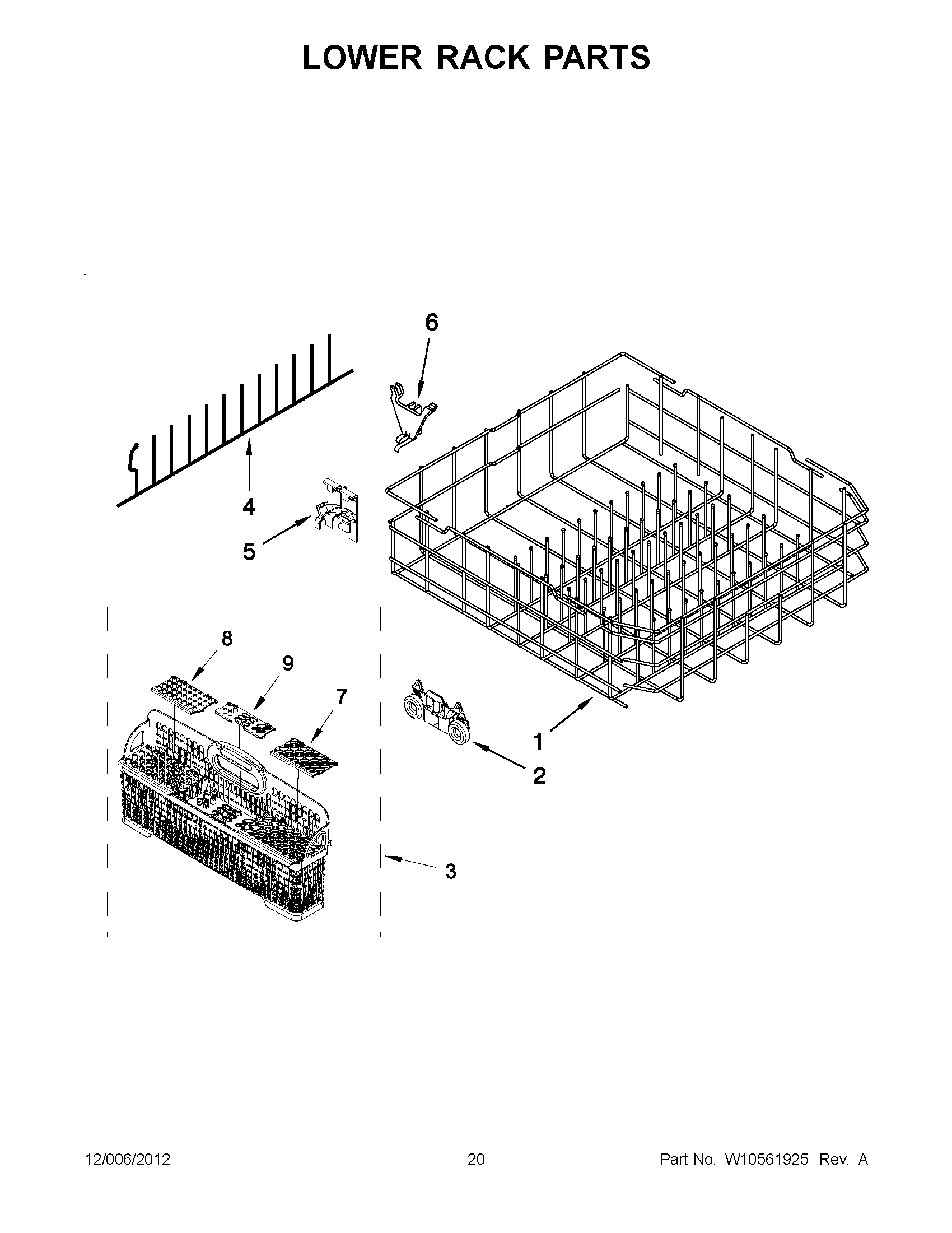 LOWER RACK PARTS

6

4

5

8

9

7

1

2

3

12/006/2012

20

Part No. W10561925 Rev. A