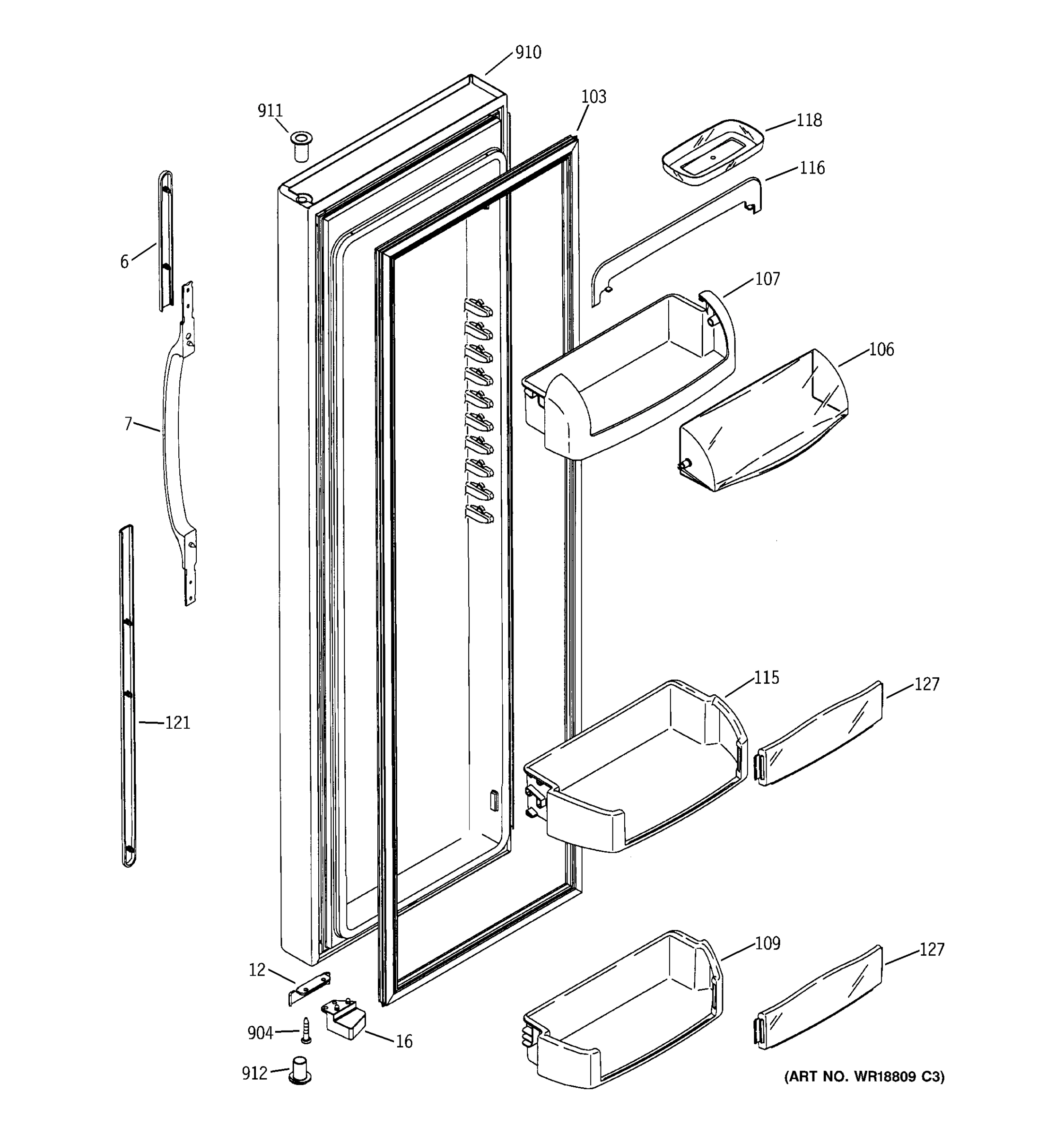 910
911
103
118
116
6
107
106
7
115
127
121
109
127
12
904
16
912
(ART NO. WR18809 C3)