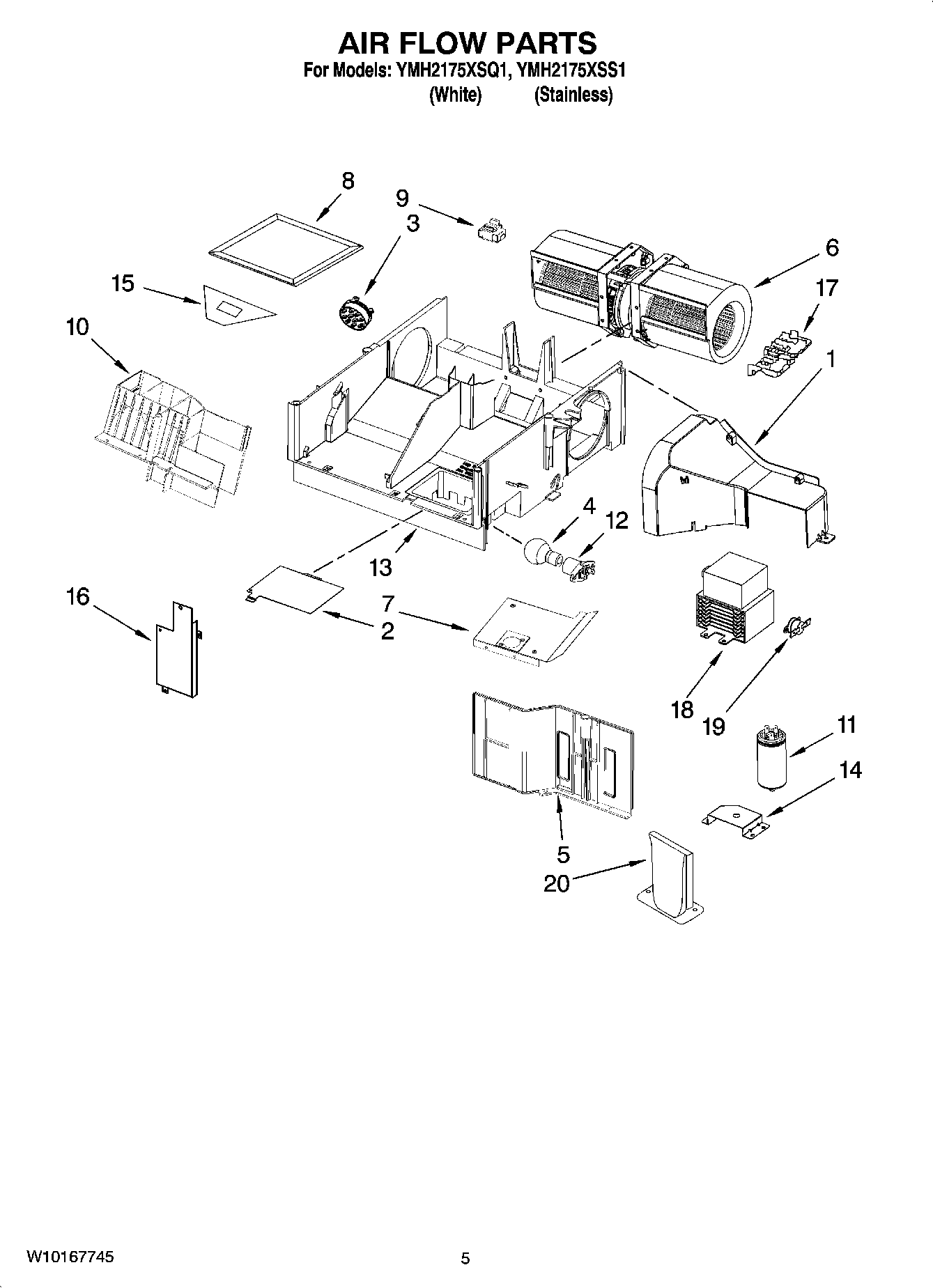 AIR FLOW PARTS
For Models: YMH2175XSQ1, YMH2175XSS1
(White) (Stainless)

8
9
3
6
15
17
10
1
4
12
13
16
7
2
18
19
11
14
5
20

W10167745

5