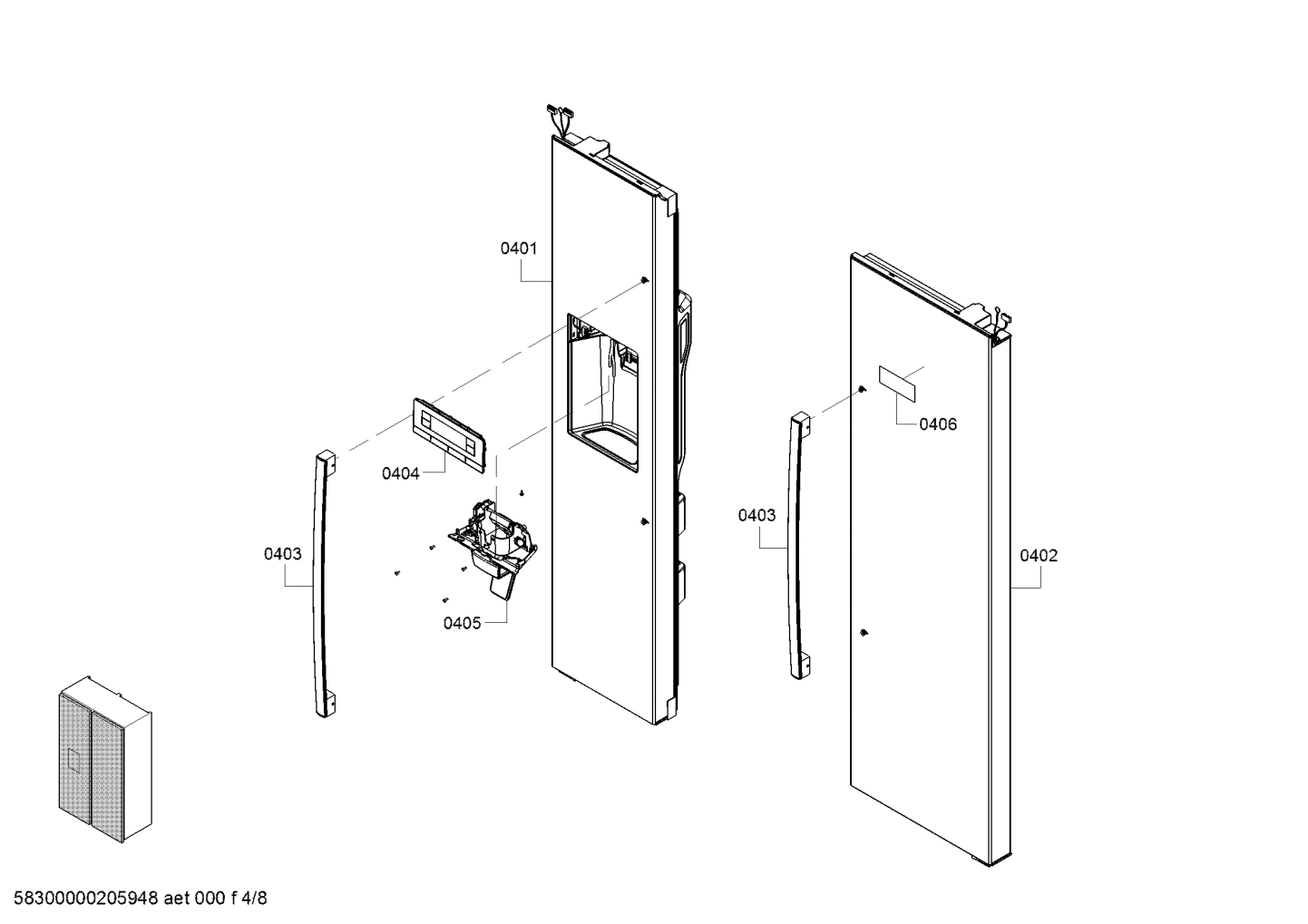 0401

0406

0404

0403

0403

0402

0405

58300000205948 aet 000 f 4/8