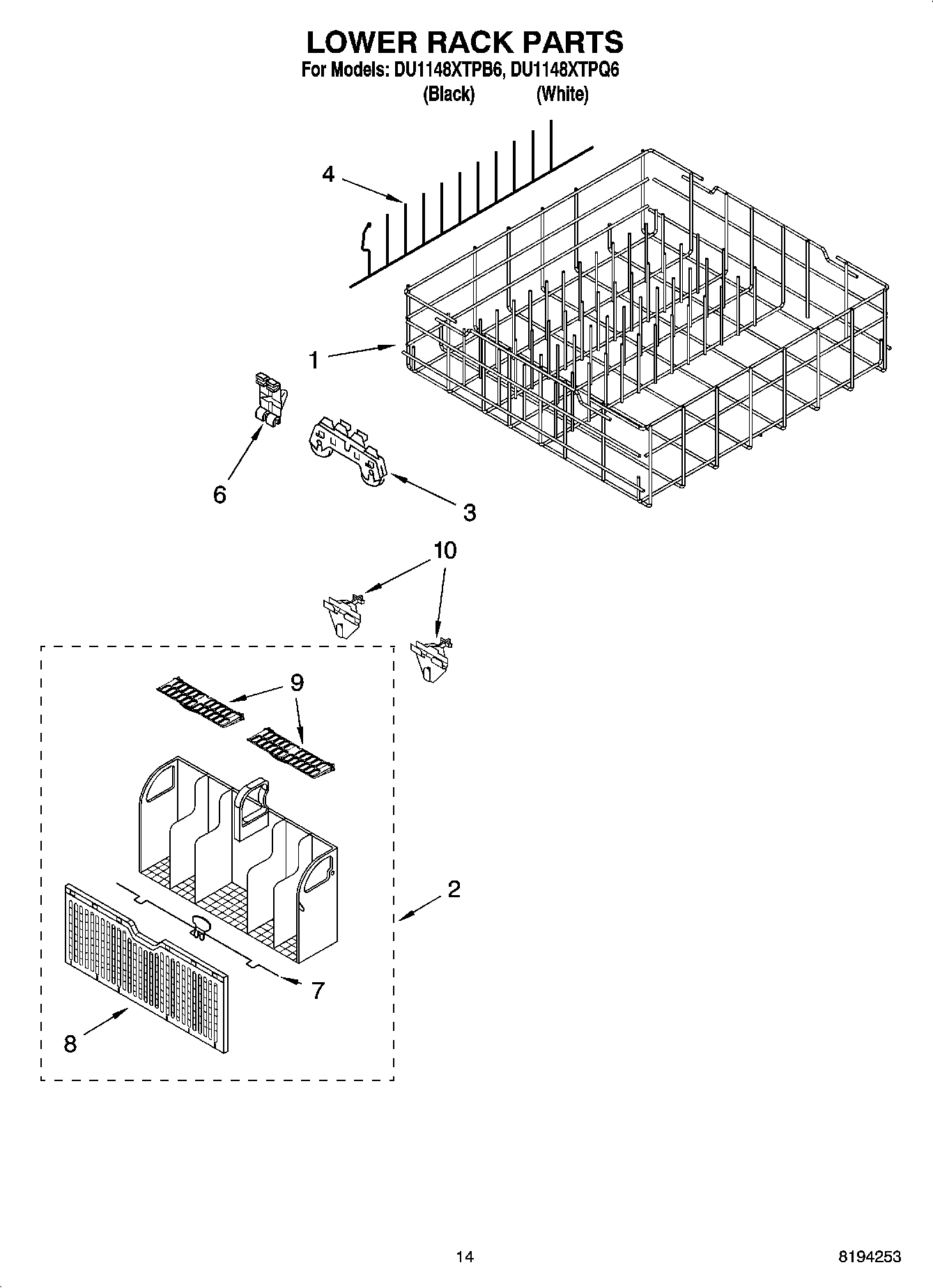 LOWER RACK PARTS
For Models: DU1148XTPB6, DU1148XTPQ6
(Black) (White)

4

1

6

3

10

9

2

7

8

14

8194253