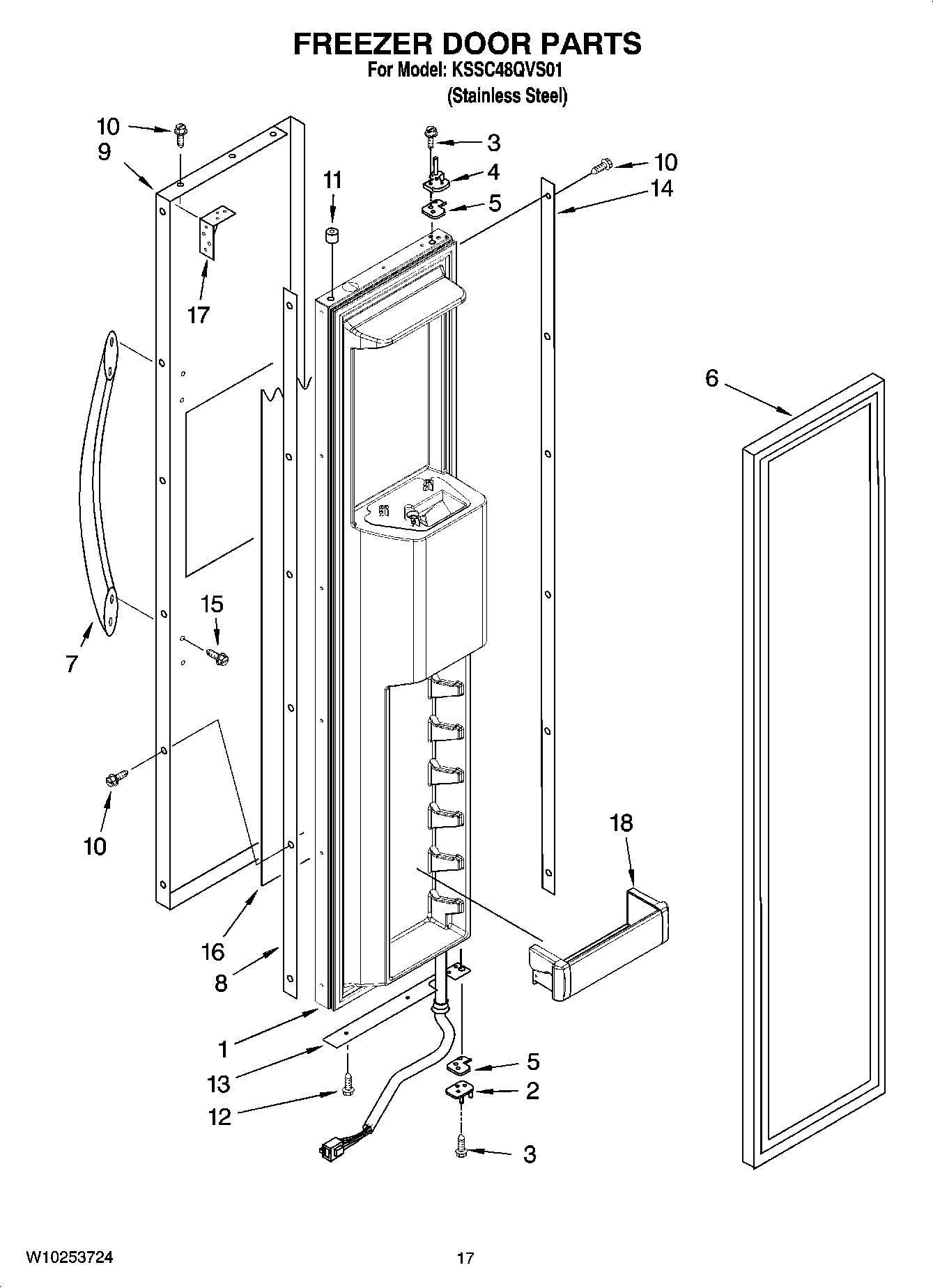 FREEZER DOOR PARTS
For Model: KSSC48QVS01
(Stainless Steel)

10
9
3
4
5
10
14
11
17
6
7
15
10
18
16
8
1
13
12
5
2
3

W10253724
17