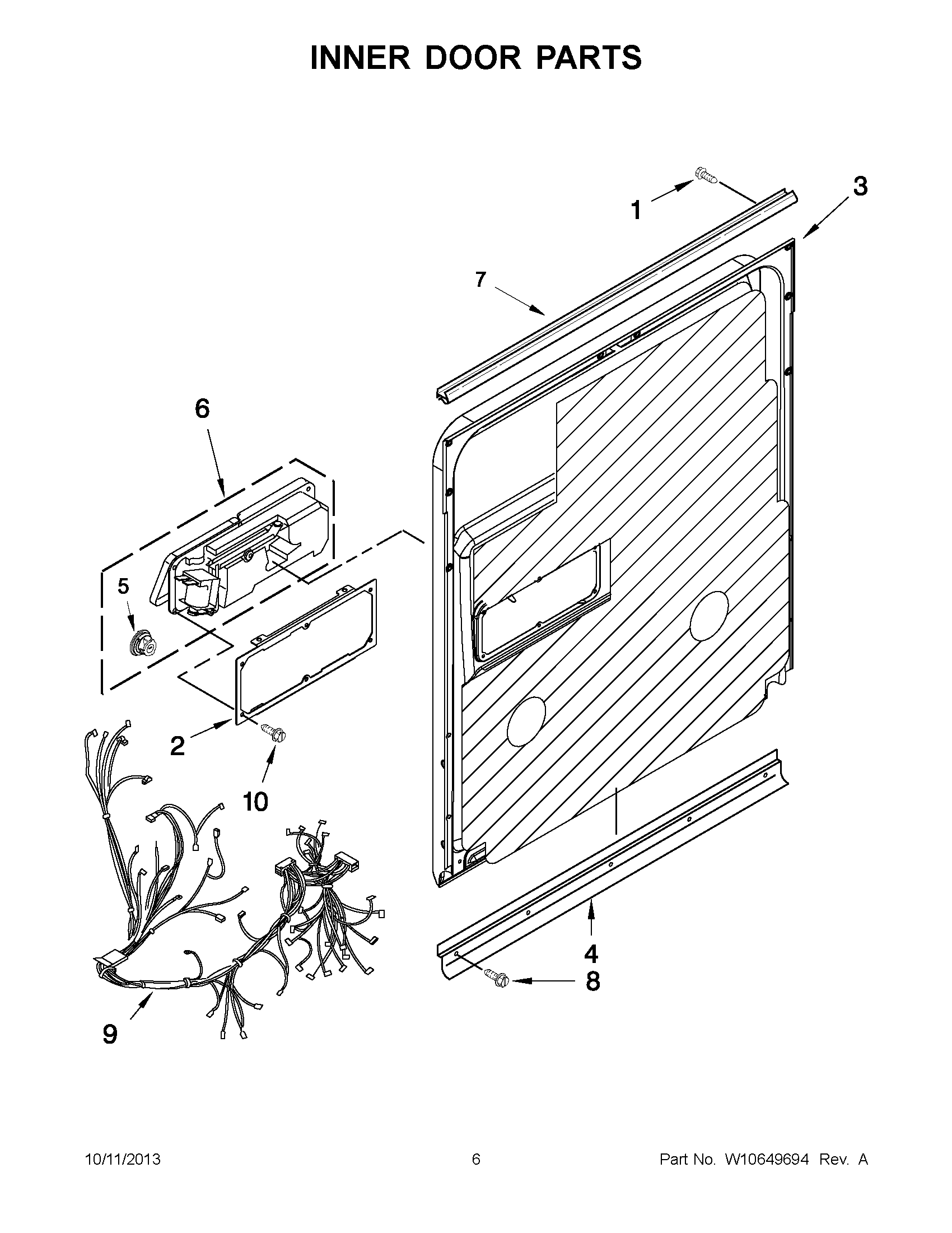 INNER DOOR PARTS

1
3
7
6
5
2
10
9
4
8

10/11/2013
6
Part No. W10649694 Rev. A