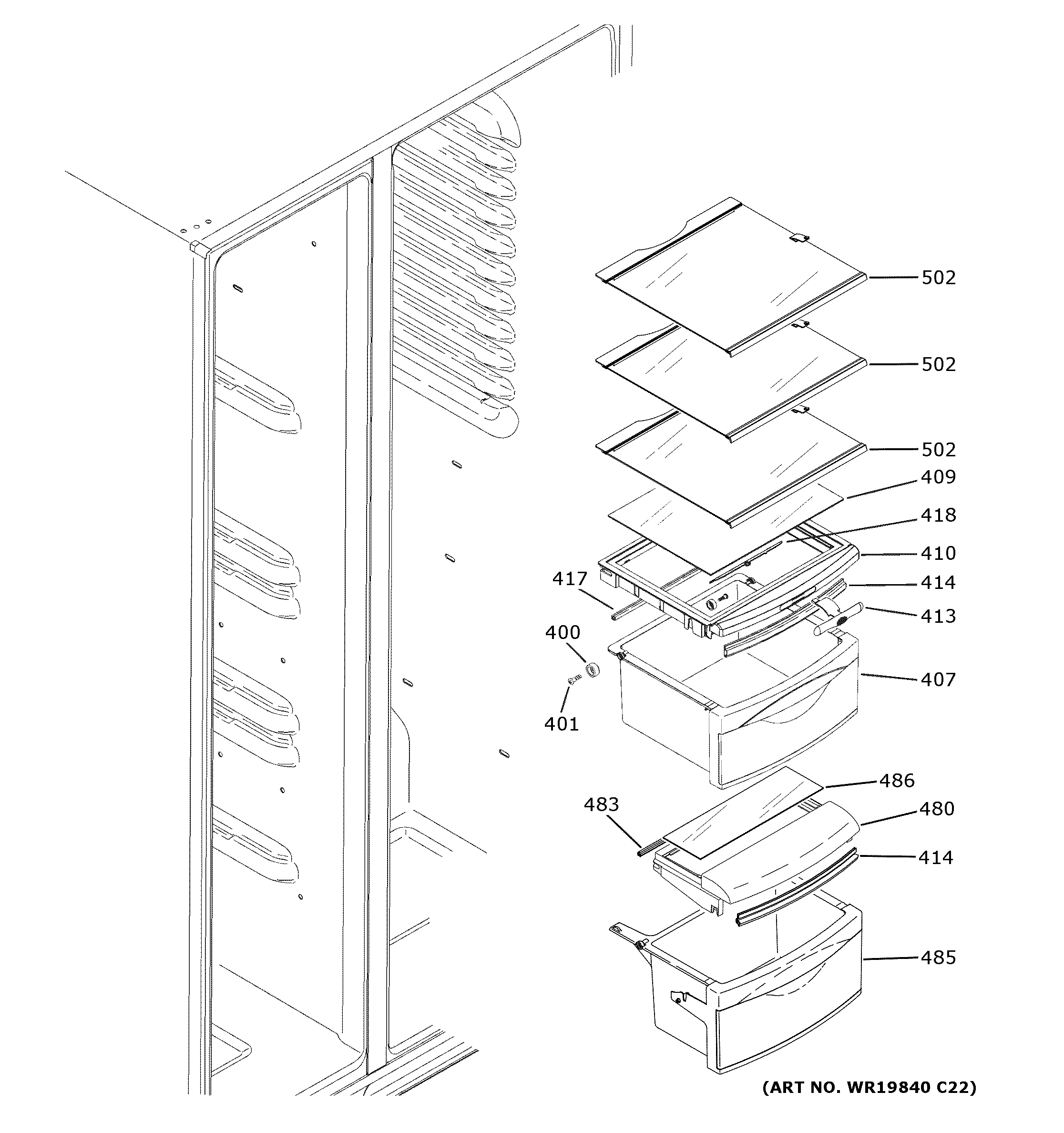 502
502
502
409
418
410
417
414
413
400
407
401
486
483
480
414
485
(ART NO. WR19840 C22)