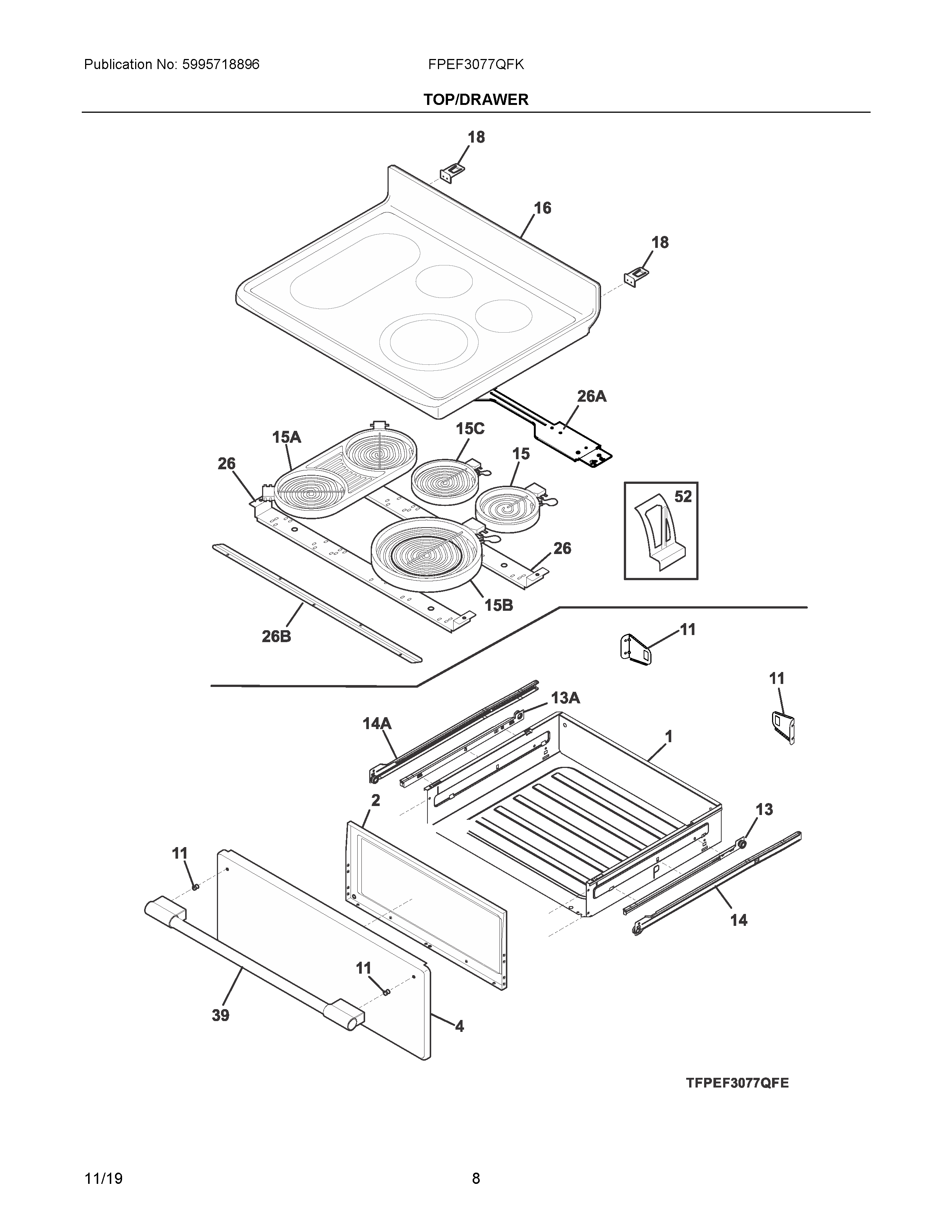 Publication No: 5995718896

FPEF3077QFK

TOP/DRAWER

18

16

18

26A

15A

15C

15

26

52

26

15B

26B

11

11

13A

14A

1

2

13

11

14

11

39

4

TFPEF3077QFE

11/19

8