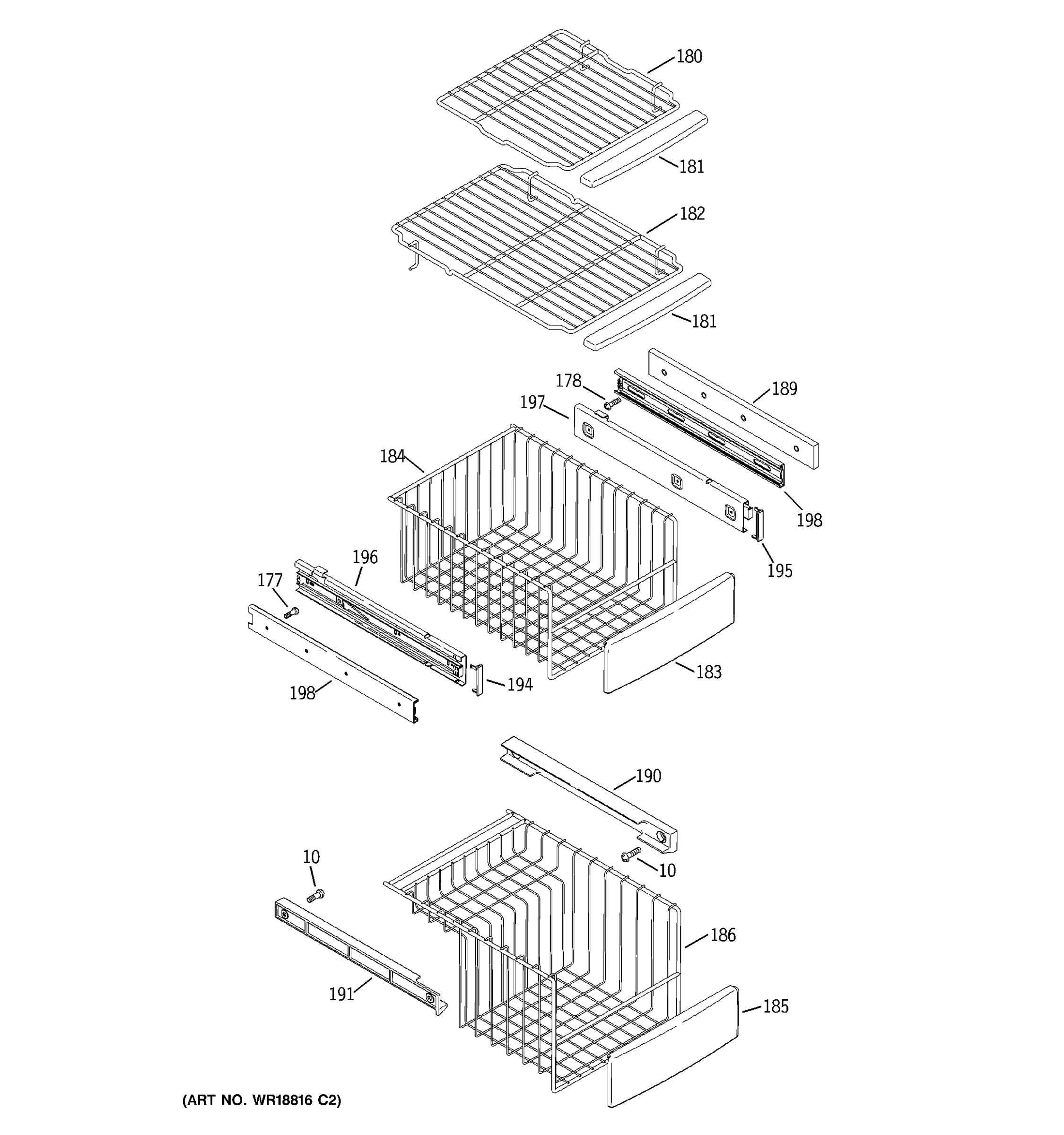 180
181
182
181
178
189
197
184
198
195
196
177
183
194
198
190
10
10
186
191
185
(ART NO. WR18816 C2)