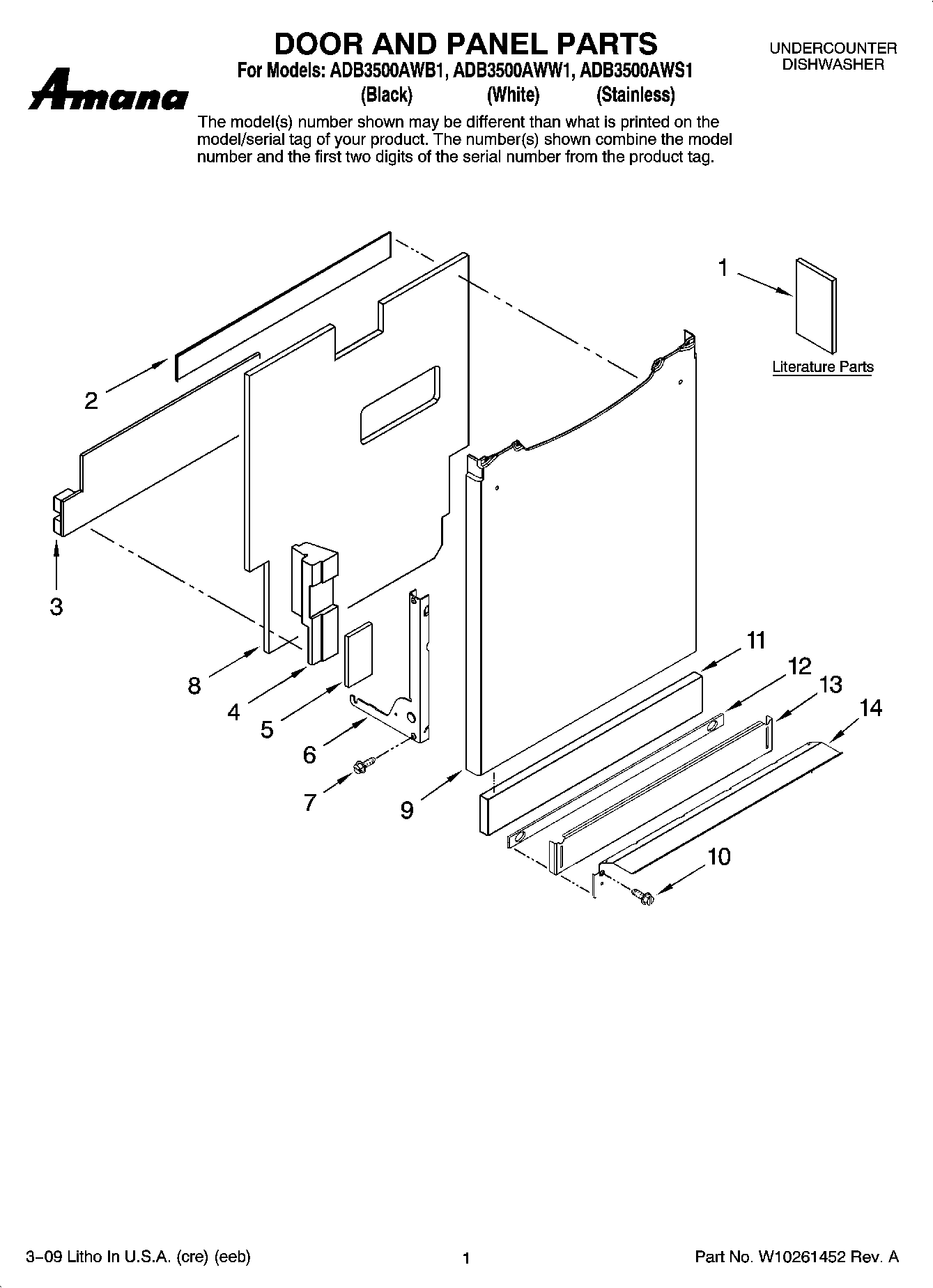 Amana

DOOR AND PANEL PARTS

For Models: ADB3500AWB1, ADB3500AWW1, ADB3500AWS1
(Black) (White) (Stainless)

UNDERCOUNTER DISHWASHER

The model(s) number shown may be different than what is printed on the model/serial tag of your product. The number(s) shown combine the model number and the first two digits of the serial number from the product tag.

1

Literature Parts

2

3

8

4

5

6

7

9

11

12

13

14

10

3–09 Litho In U.S.A. (cre) (eeb)

1

Part No. W10261452 Rev. A