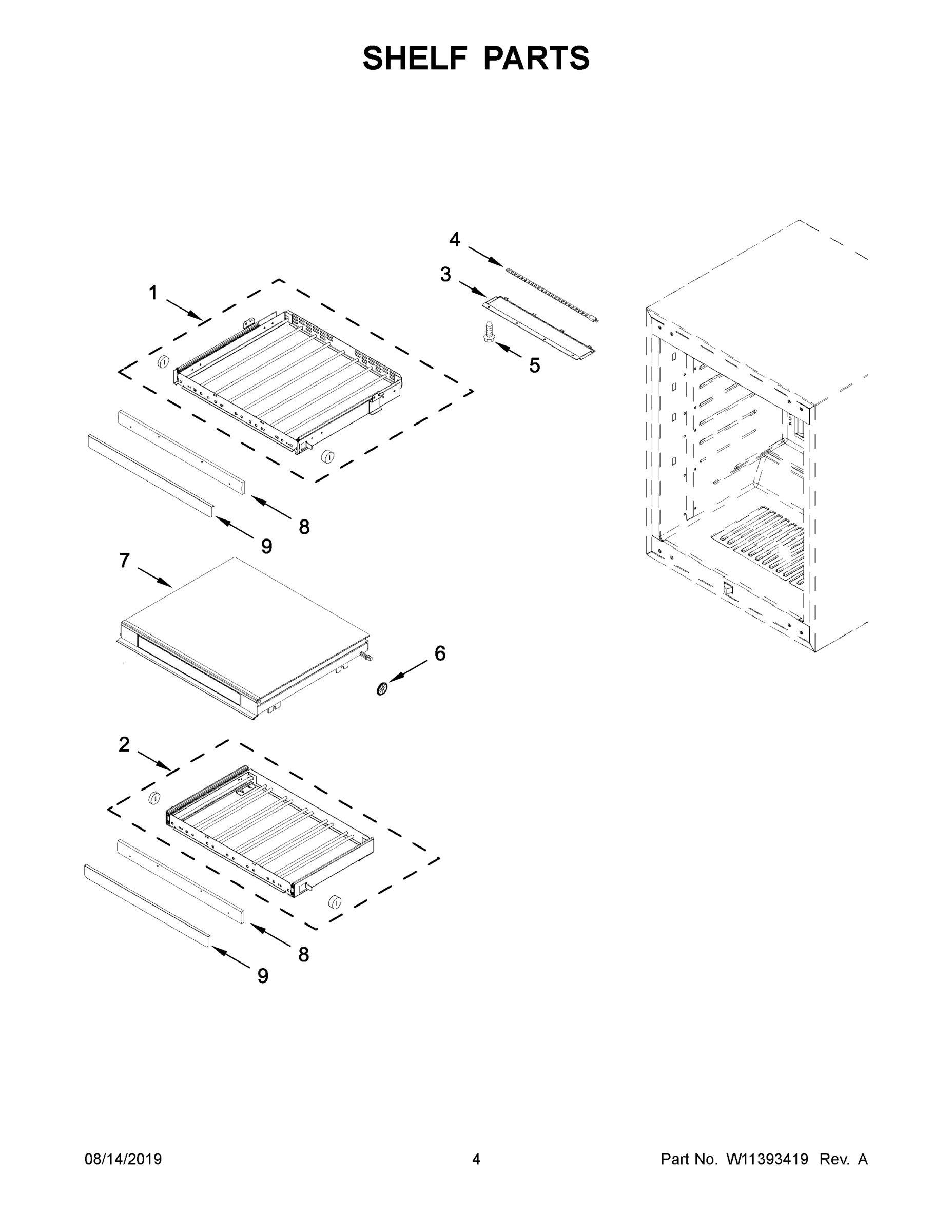 SHELF PARTS

4

3

1

5

8

9

7

6

2

8

9

08/14/2019

4

Part No. W11393419 Rev. A