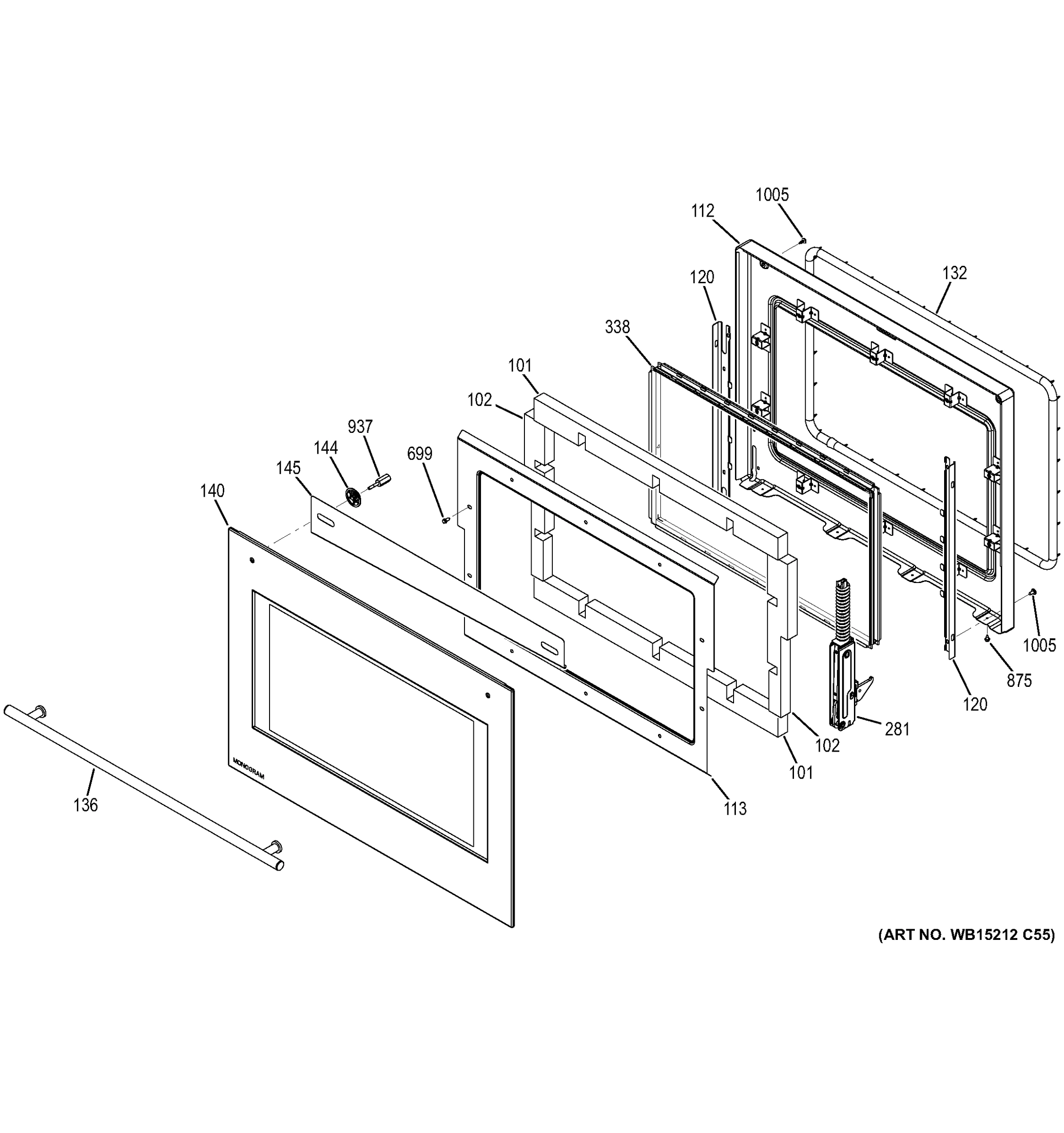 1005
112
132
120
338
101
102
937
144
699
145
140
MONOGRAM
136
113
101
102
281
120
875
1005

(ART NO. WB15212 C55)