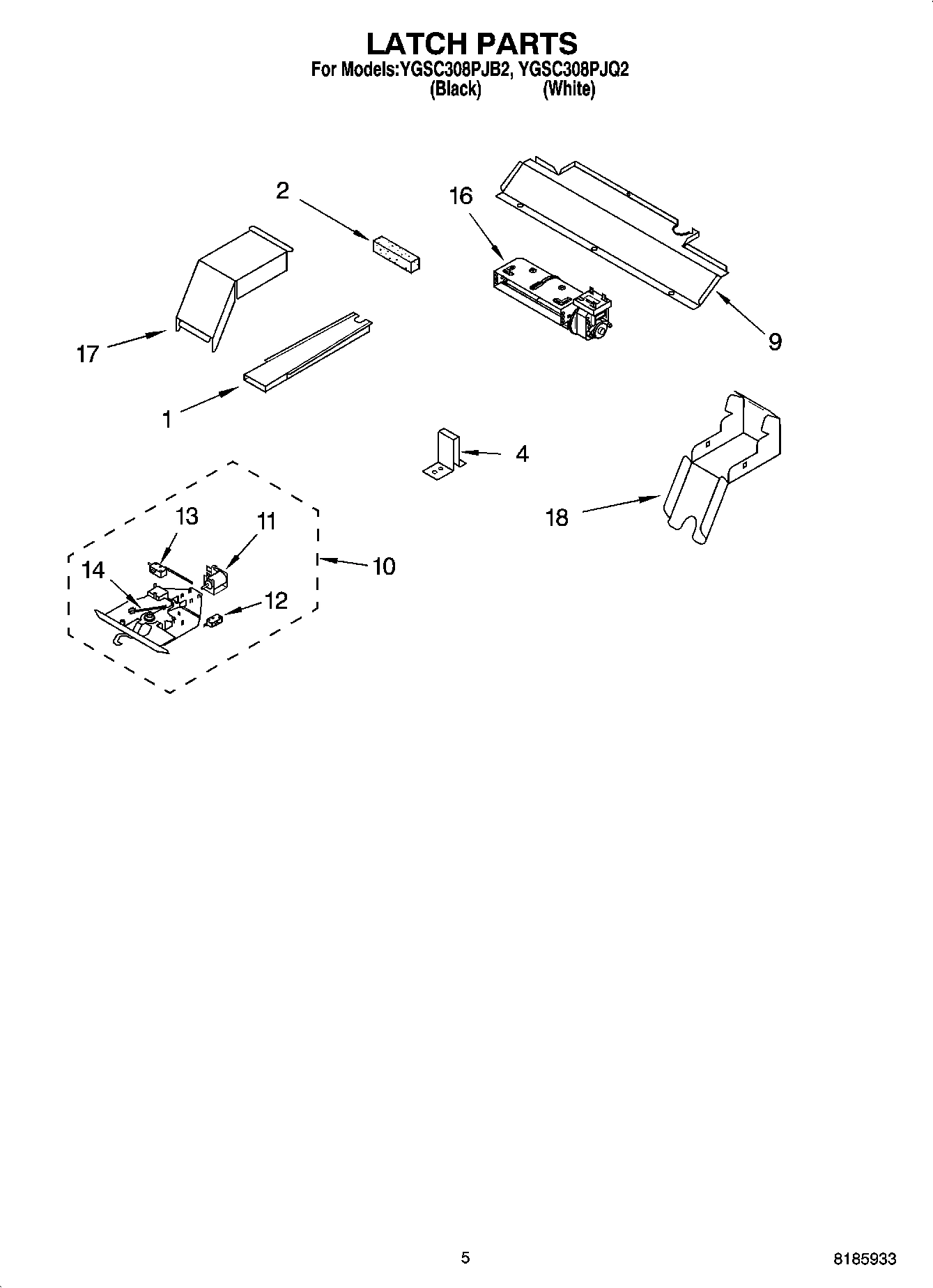 LATCH PARTS
For Models:YGSC308PJB2, YGSC308PJQ2
(Black) (White)

2
16
17
9
1
4
13
11
18
14
10
12

5
8185933