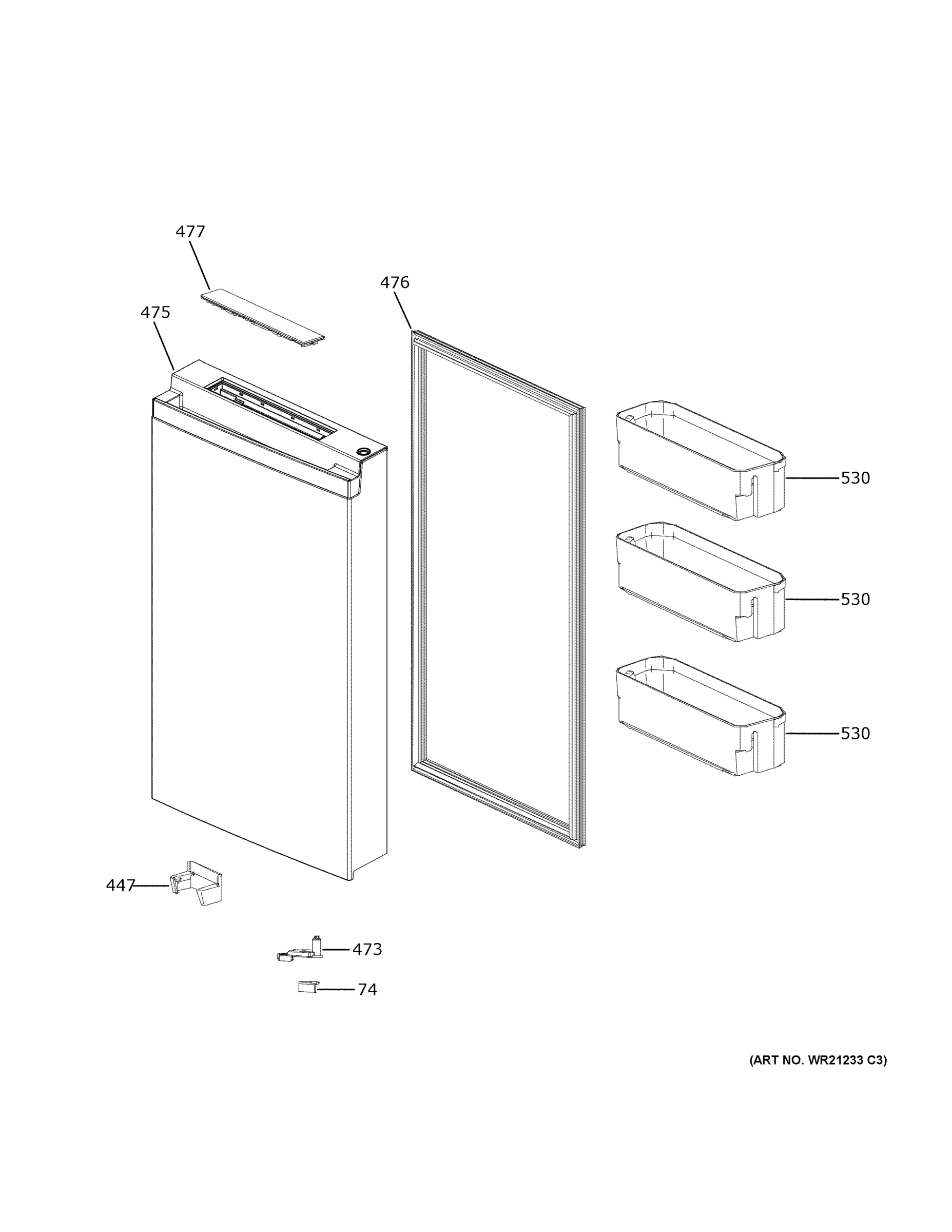 477

476

475

530

530

530

447

473

74

(ART NO. WR21233 C3)