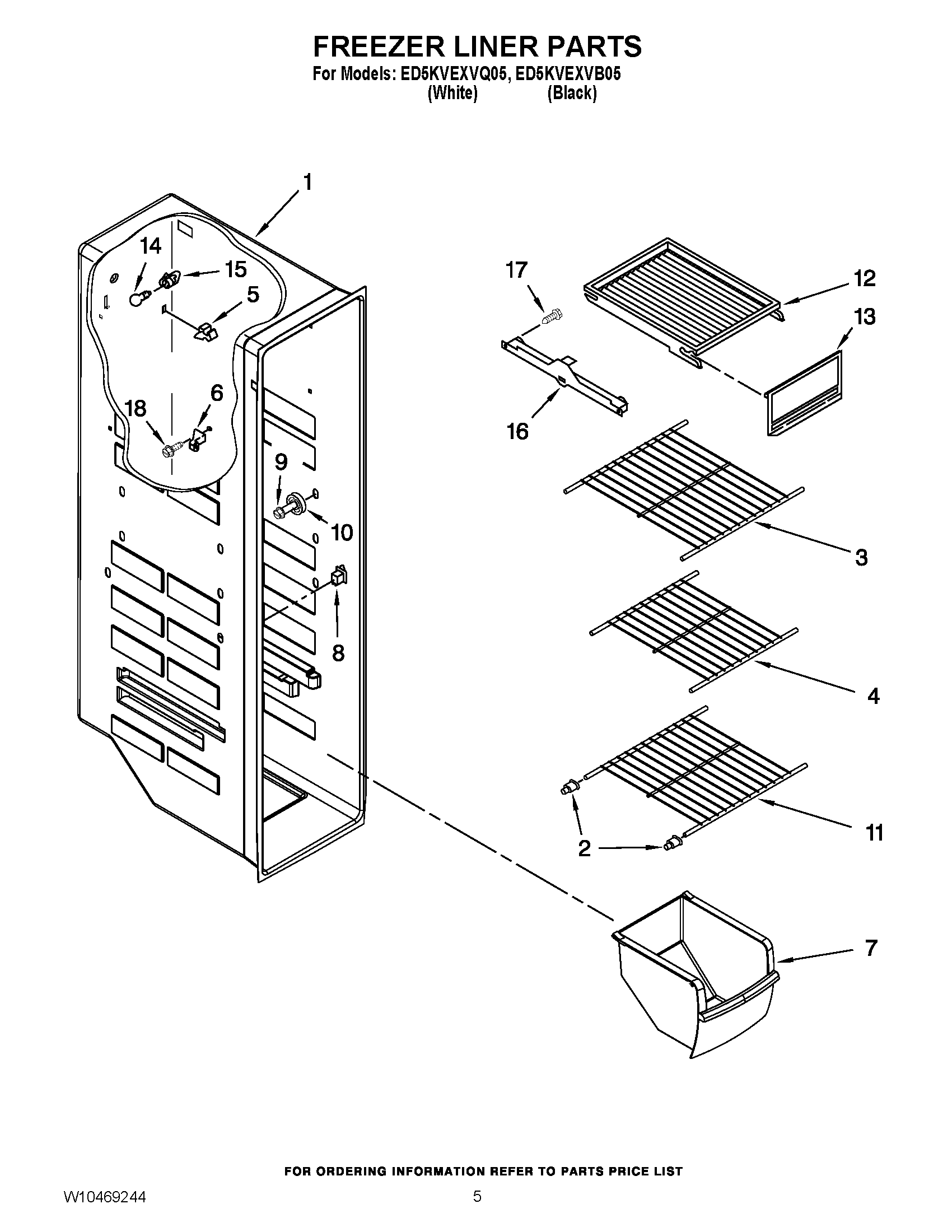 FREEZER LINER PARTS
For Models: ED5KVEXVQ05, ED5KVEXVB05
(White) (Black)

1
14
15
5
18
6
9
10
8
17
12
13
16
3
4
2
11
7

FOR ORDERING INFORMATION REFER TO PARTS PRICE LIST

W10469244

5