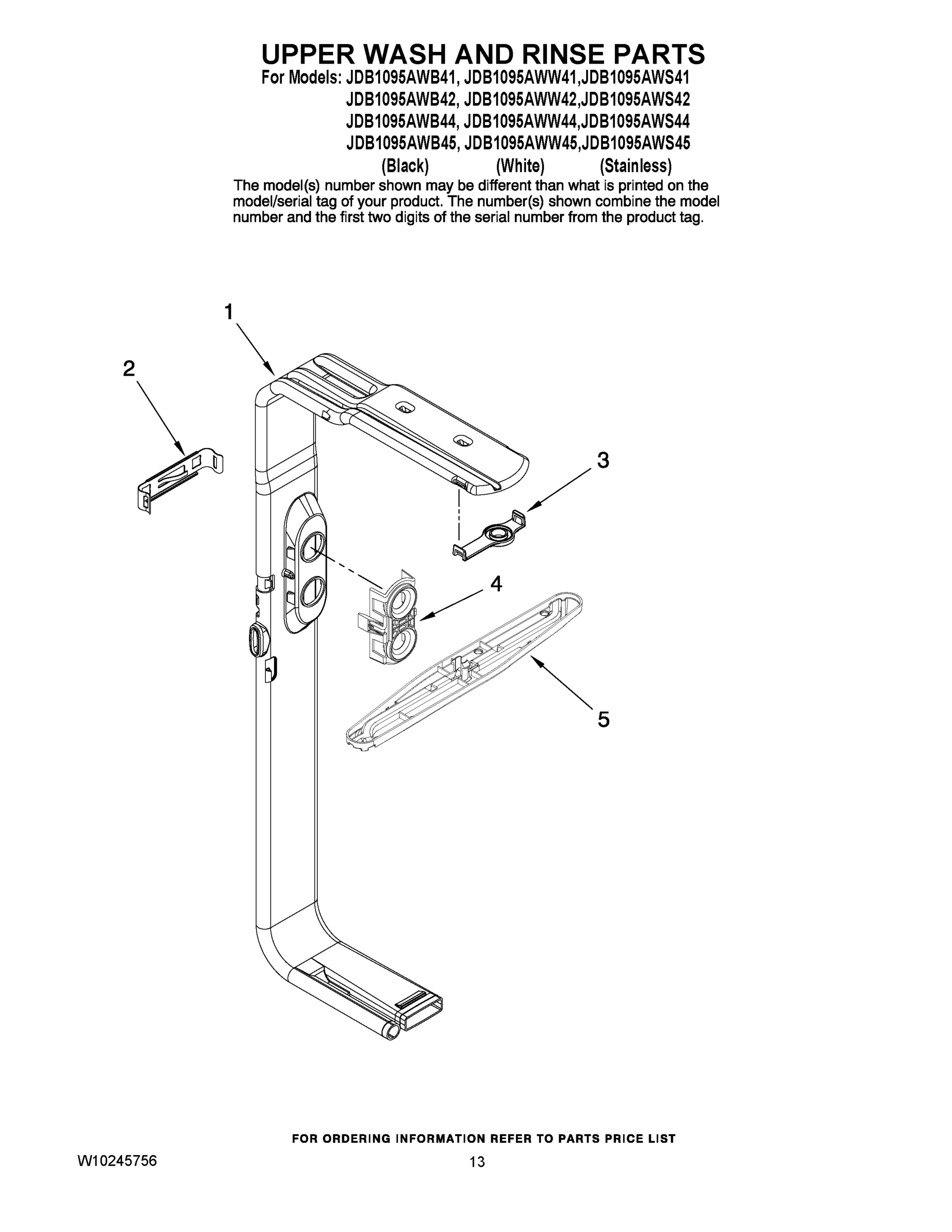 UPPER WASH AND RINSE PARTS

For Models: JDB1095AWB41, JDB1095AWW41,JDB1095AWS41
JDB1095AWB42, JDB1095AWW42,JDB1095AWS42
JDB1095AWB44, JDB1095AWW44,JDB1095AWS44
JDB1095AWB45, JDB1095AWW45,JDB1095AWS45
(Black) (White) (Stainless)

The model(s) number shown may be different than what is printed on the model/serial tag of your product. The number(s) shown combine the model number and the first two digits of the serial number from the product tag.

1

2

3

4

5

FOR ORDERING INFORMATION REFER TO PARTS PRICE LIST

W10245756

13